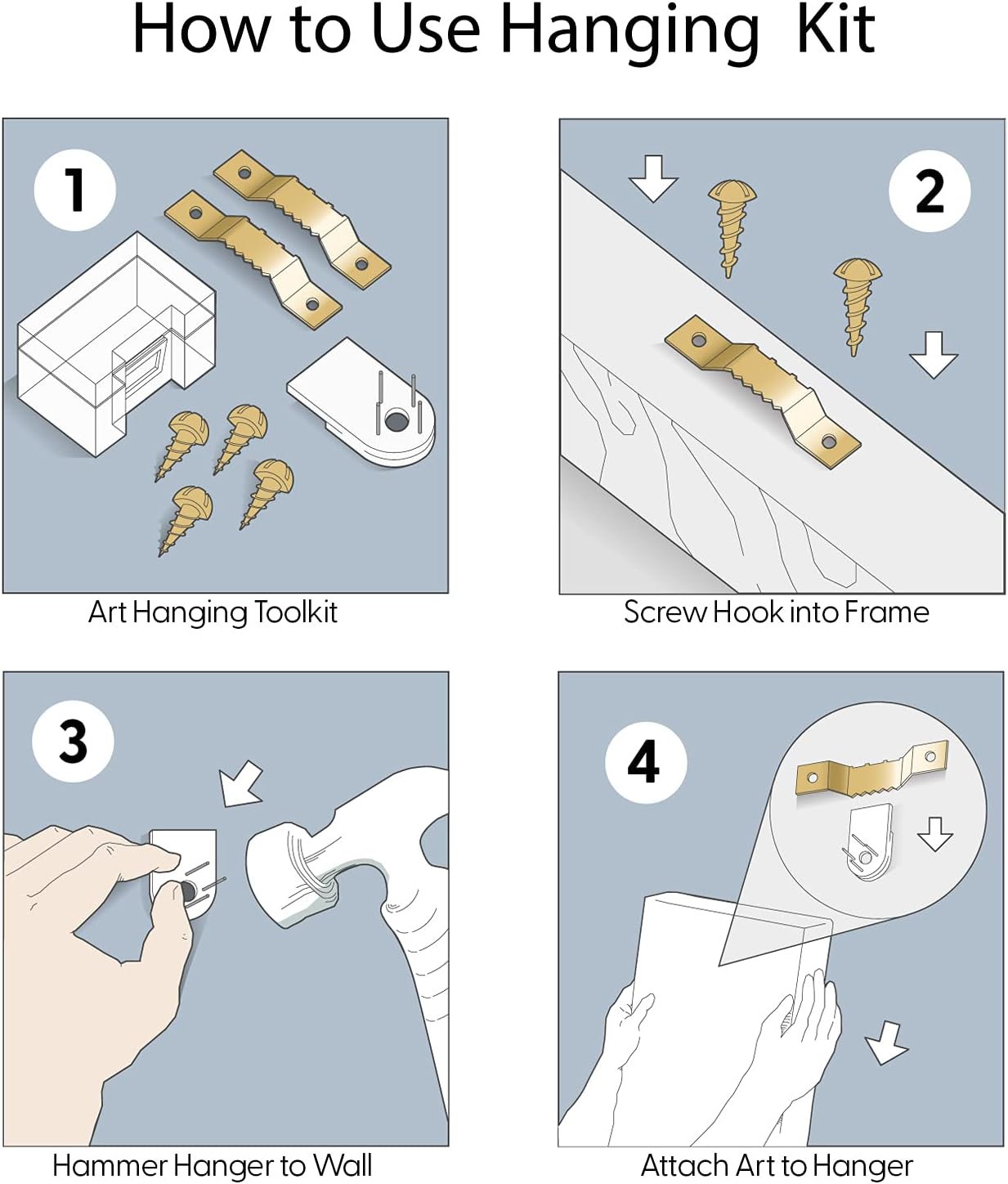 How to Use Hanging Kit

1

Art Hanging Toolkit

2

Screw Hook into Frame

3

Hammer Hanger to Wall

4

Attach Art to Hanger