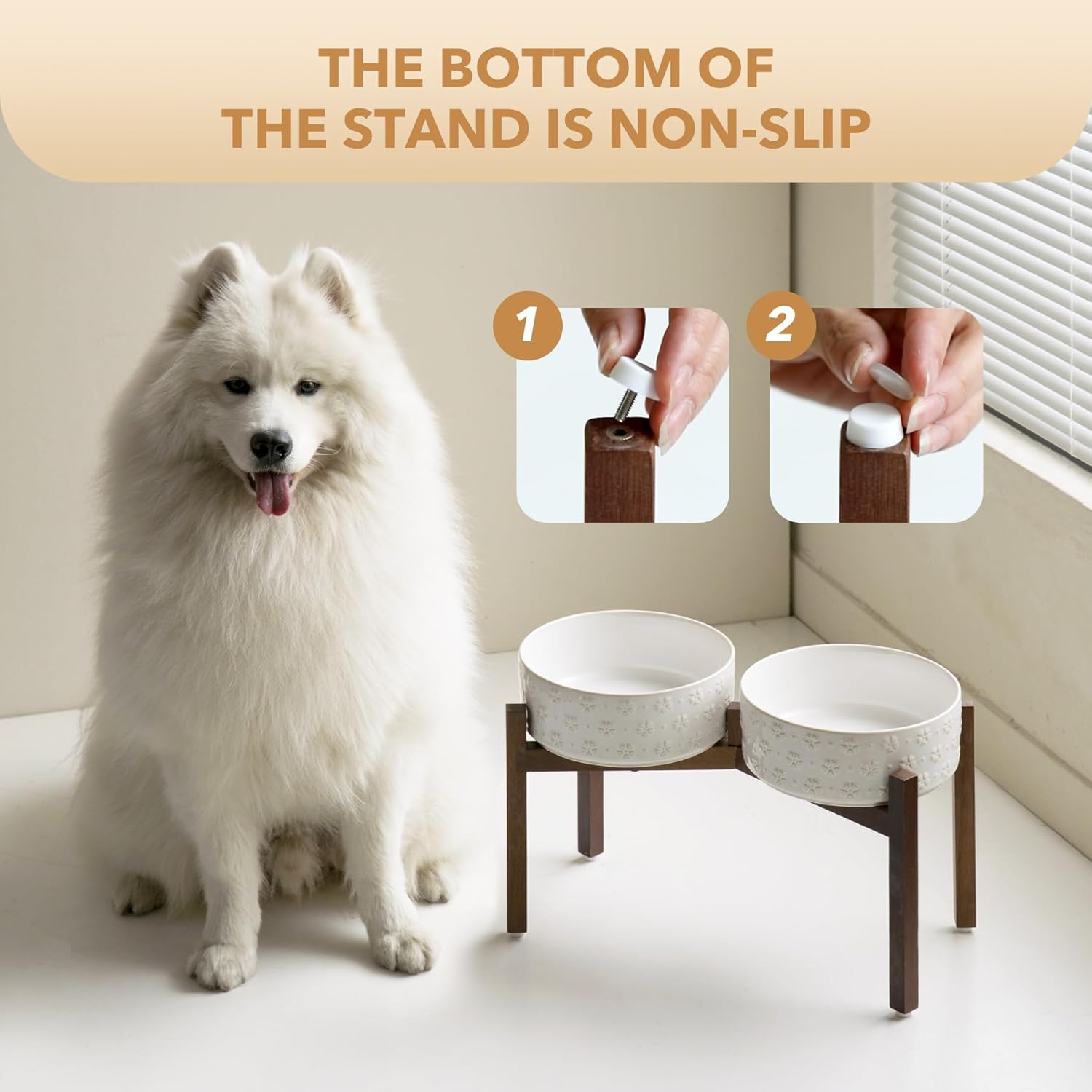 THE BOTTOM OF THE STAND IS NON-SLIP

1

2