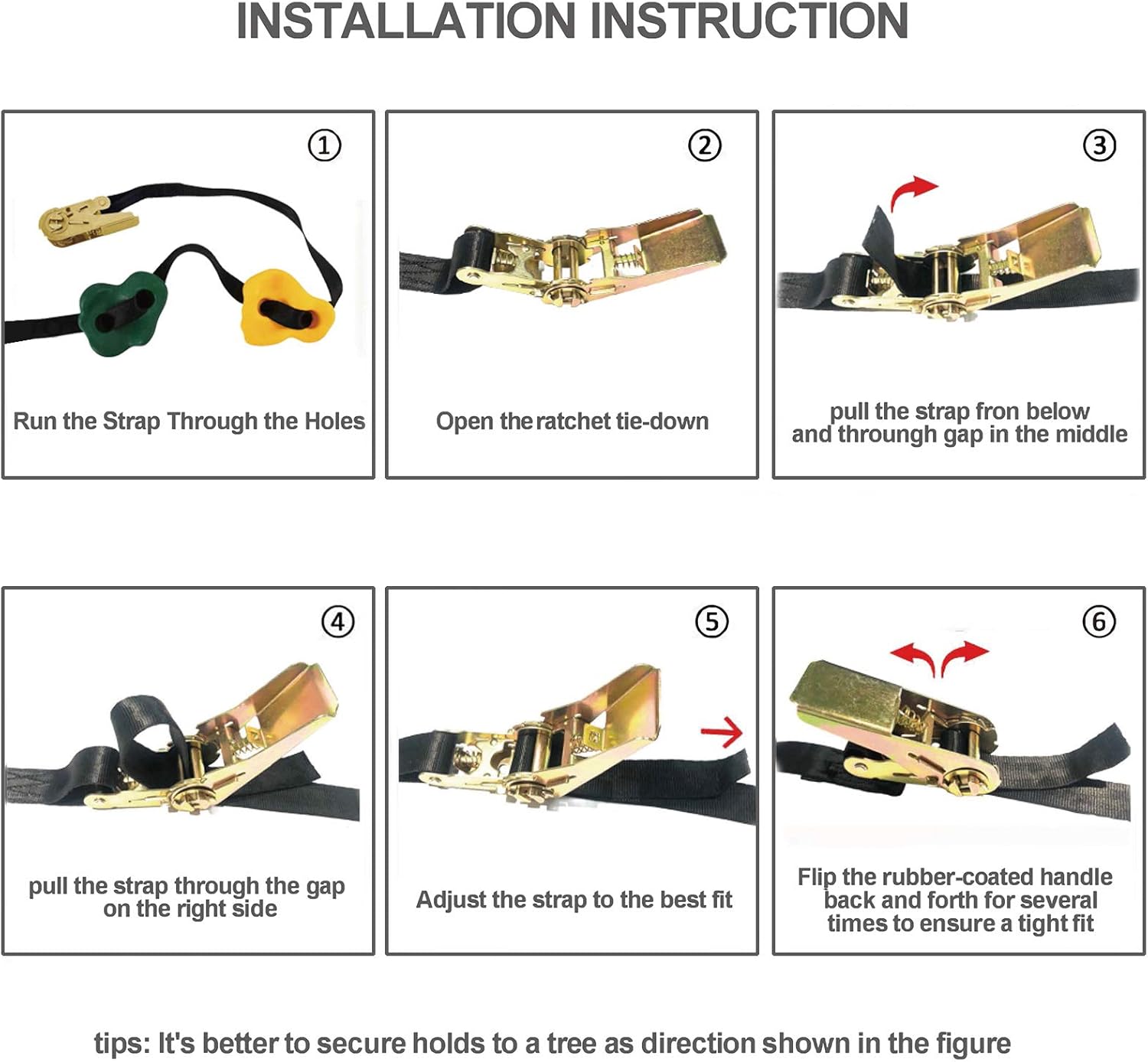 INSTALLATION INSTRUCTION

①

Run the Strap Through the Holes

②

Open the ratchet tie-down

③

pull the strap fron below and throungh gap in the middle

④

pull the strap through the gap on the right side

⑤

Adjust the strap to the best fit

⑥

Flip the rubber-coated handle back and forth for several times to ensure a tight fit

tips: It's better to secure holds to a tree as direction shown in the figure