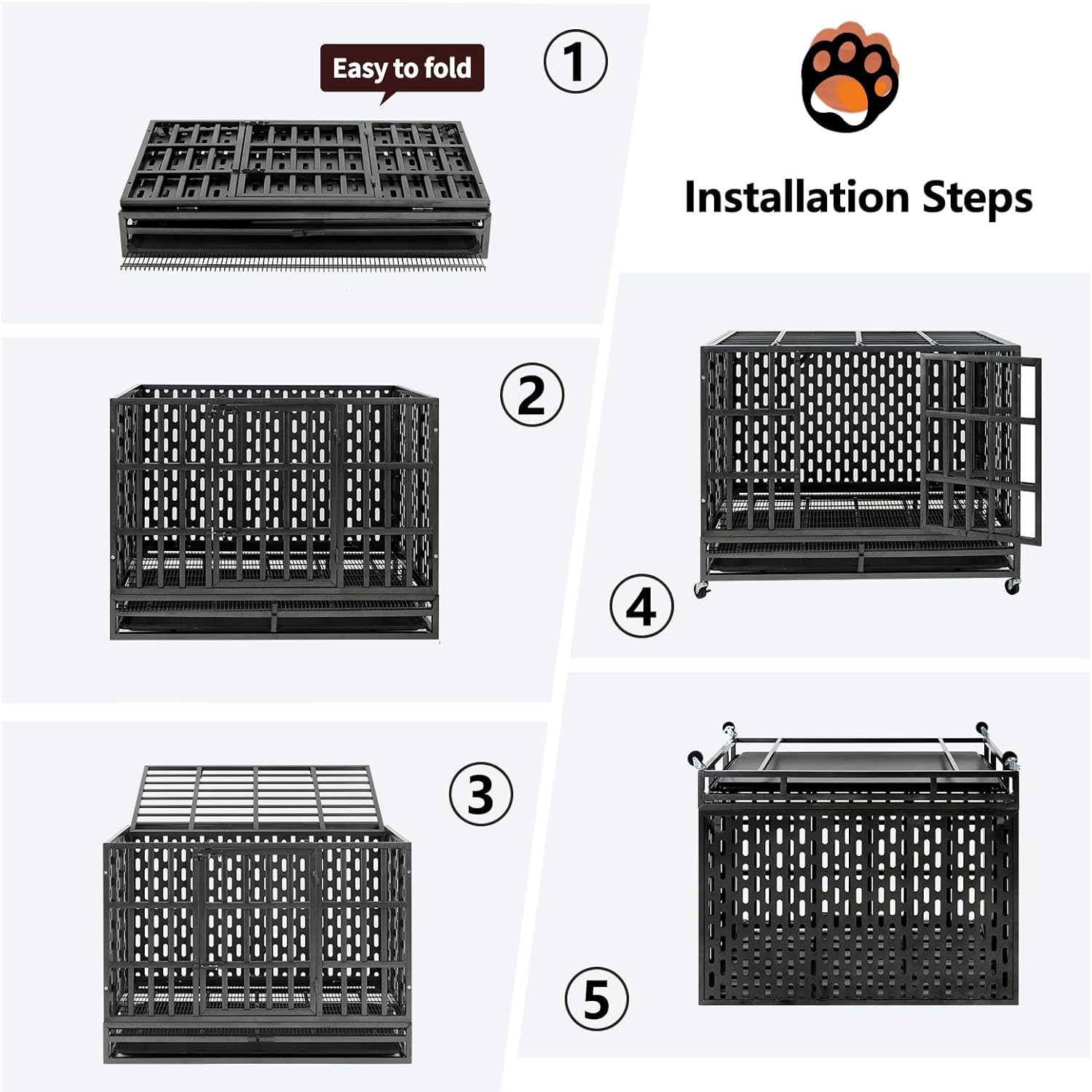 Easy to fold

1

Installation Steps

2

4

3

5