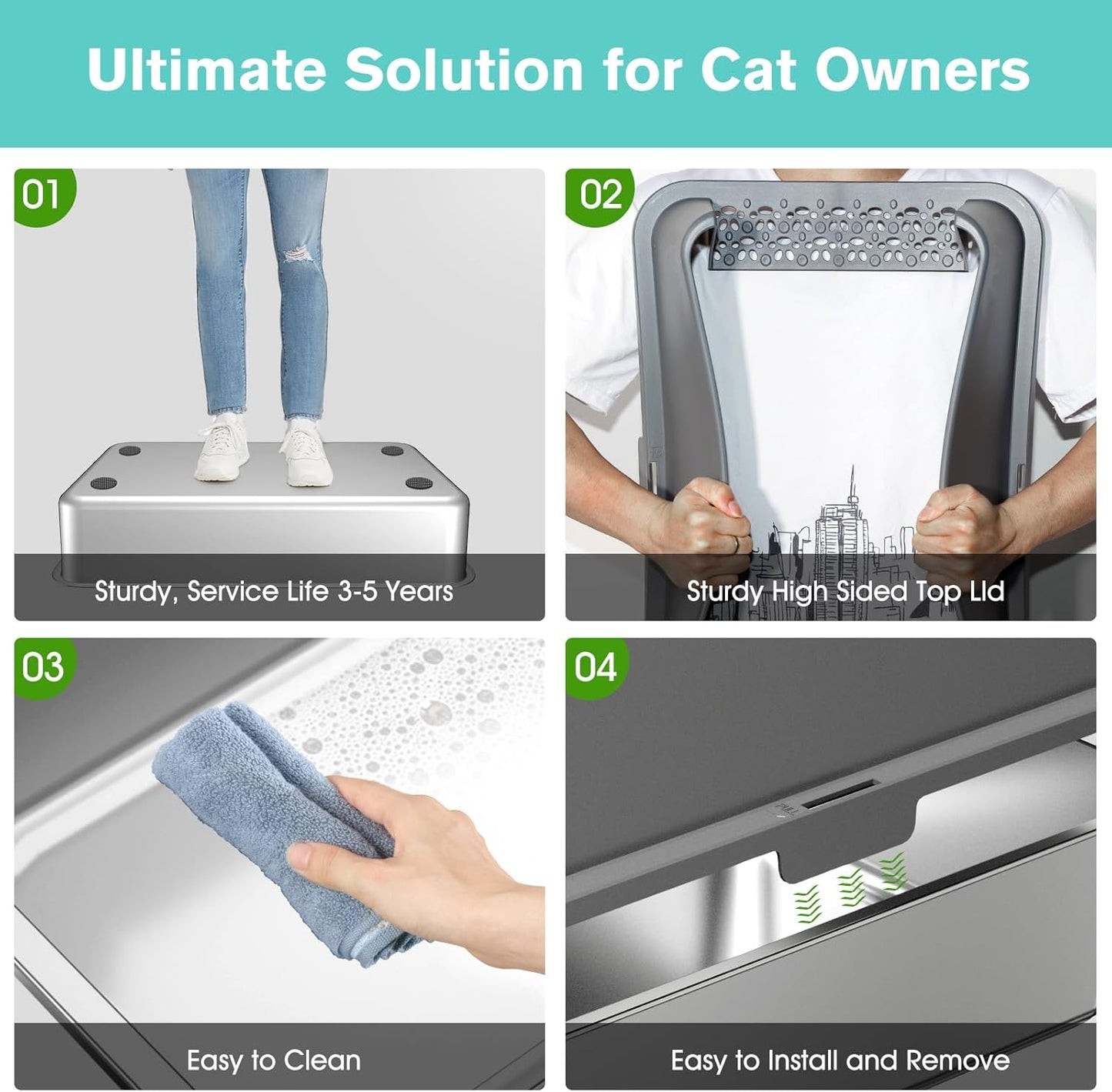 Ultimate Solution for Cat Owners

01

Sturdy, Service Life 3-5 Years

02

Sturdy High Sided Top Lid

03

Easy to Clean

04

Easy to Install and Remove