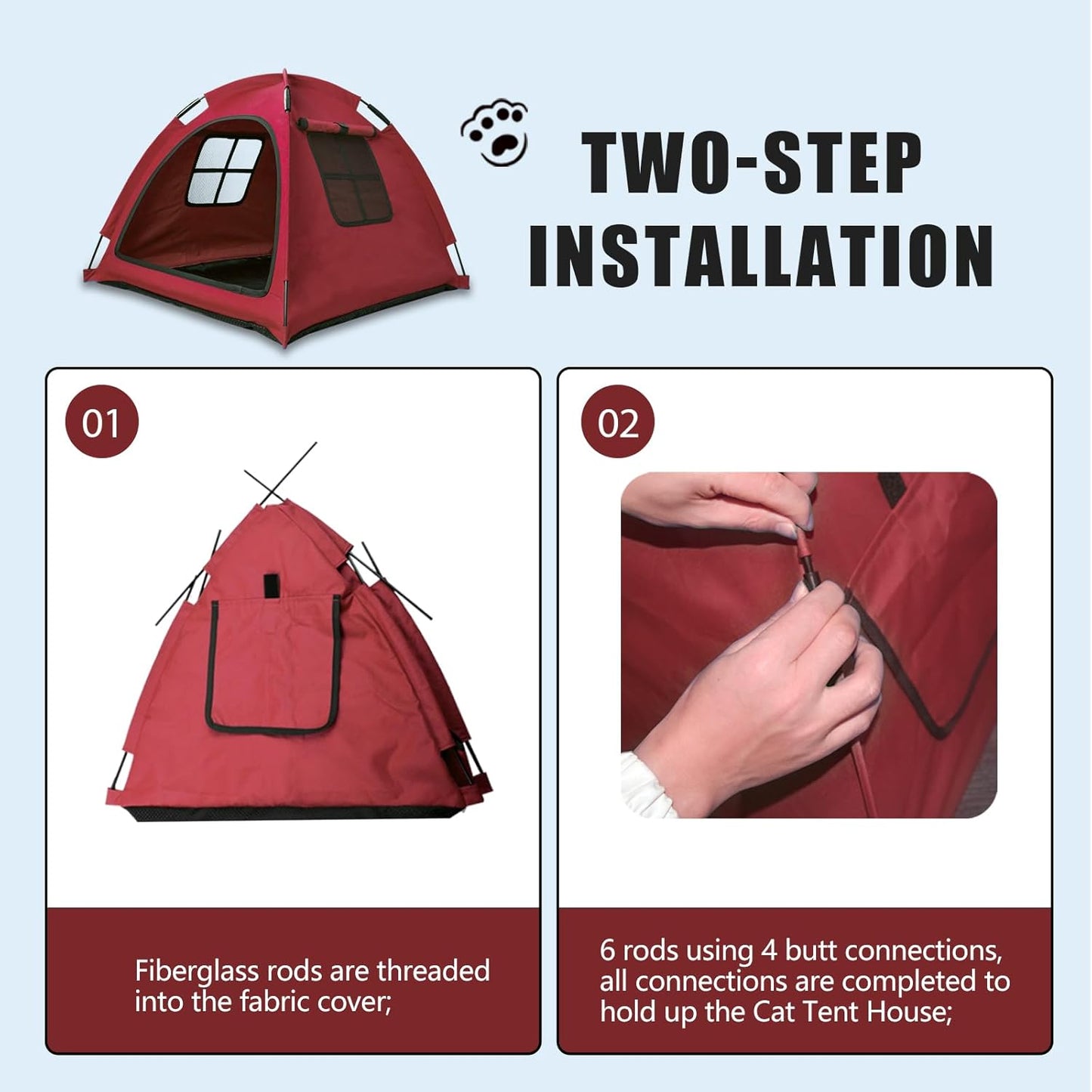 TWO-STEP INSTALLATION

01

Fiberglass rods are threaded into the fabric cover;

02

6 rods using 4 butt connections, all connections are completed to hold up the Cat Tent House;