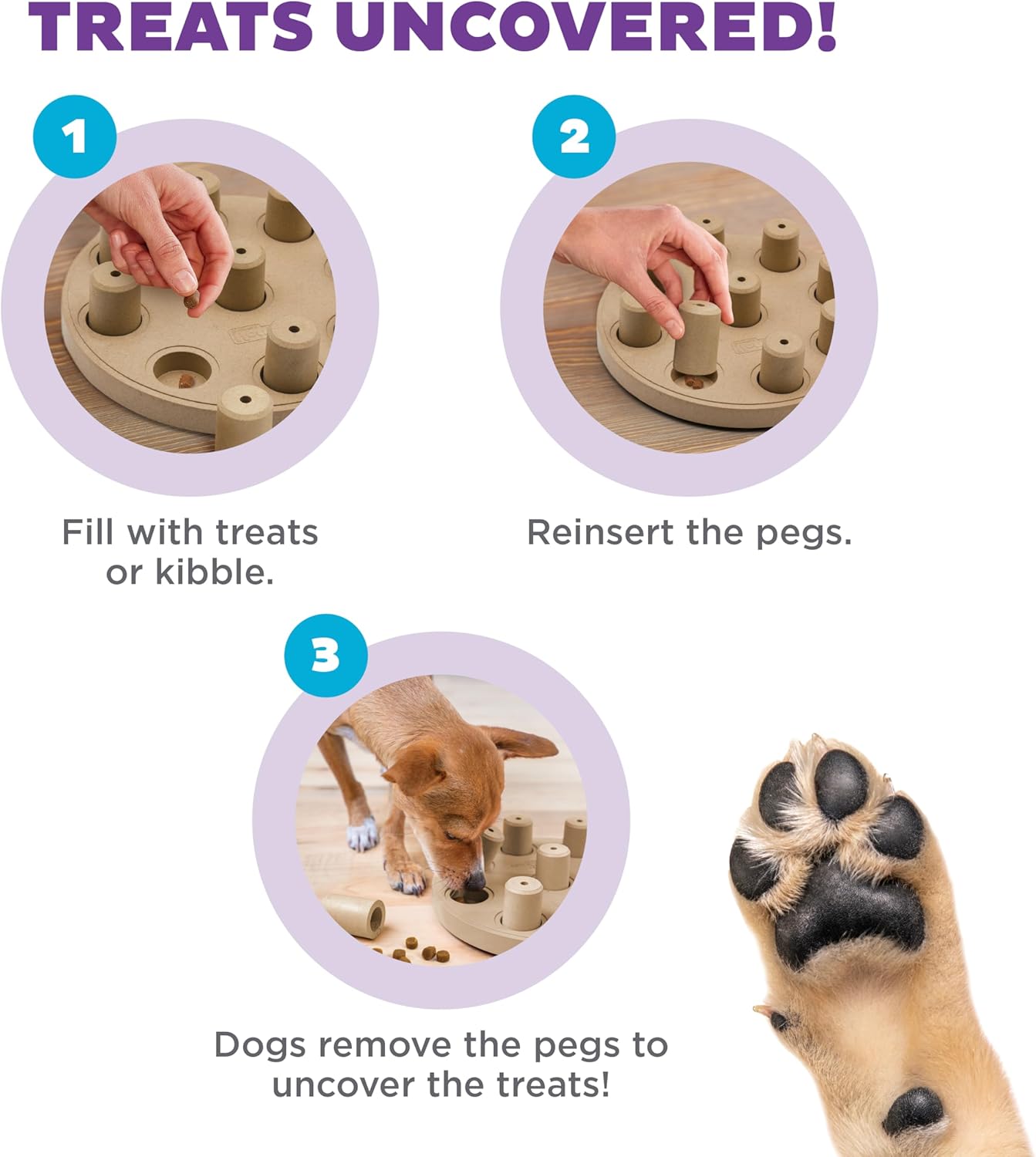 TREATS UNCOVERED!

1

Fill with treats or kibble.

2

Reinsert the pegs.

3

Dogs remove the pegs to uncover the treats!