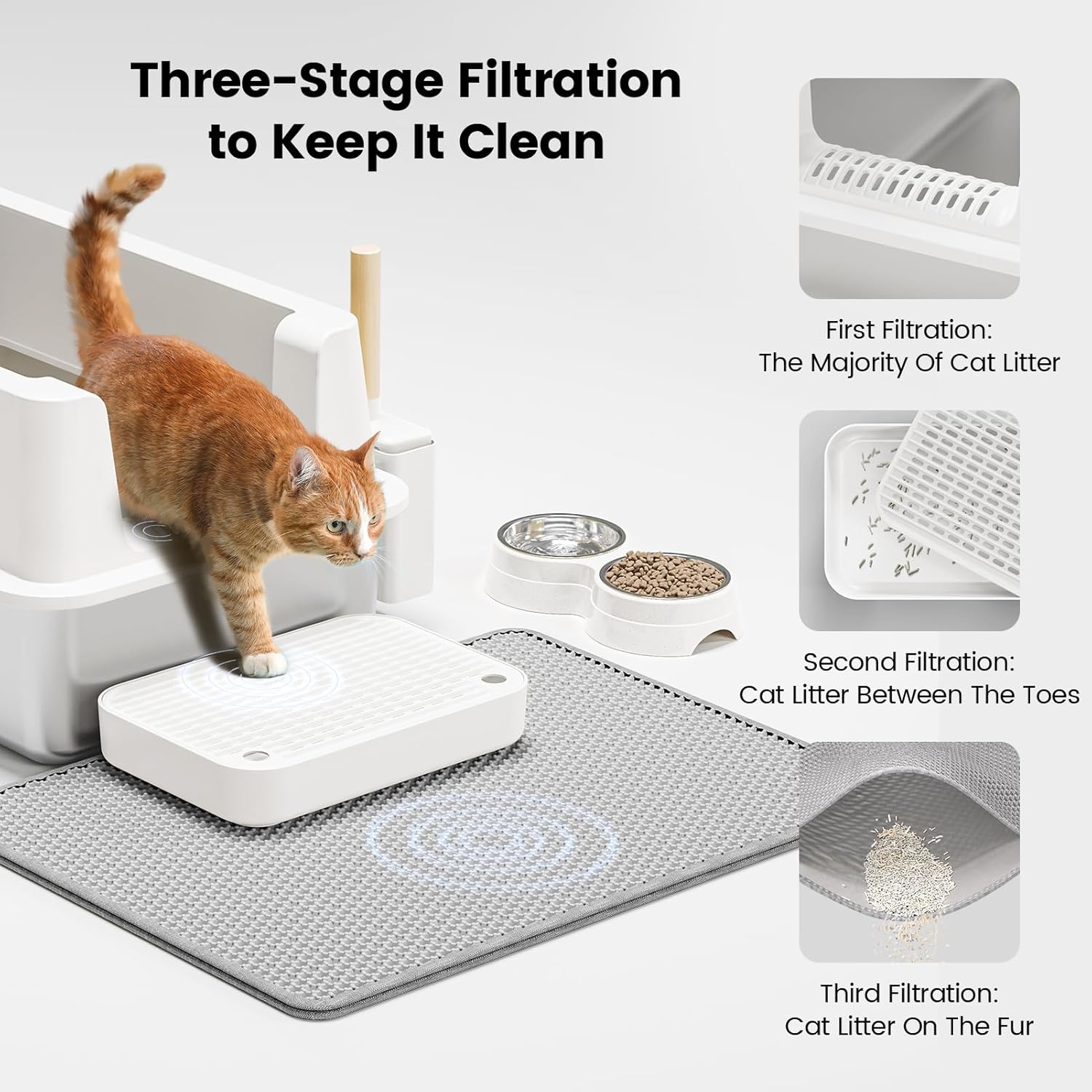 Three-Stage Filtration to Keep It Clean

First Filtration:
The Majority Of Cat Litter

Second Filtration:
Cat Litter Between The Toes

Third Filtration:
Cat Litter On The Fur