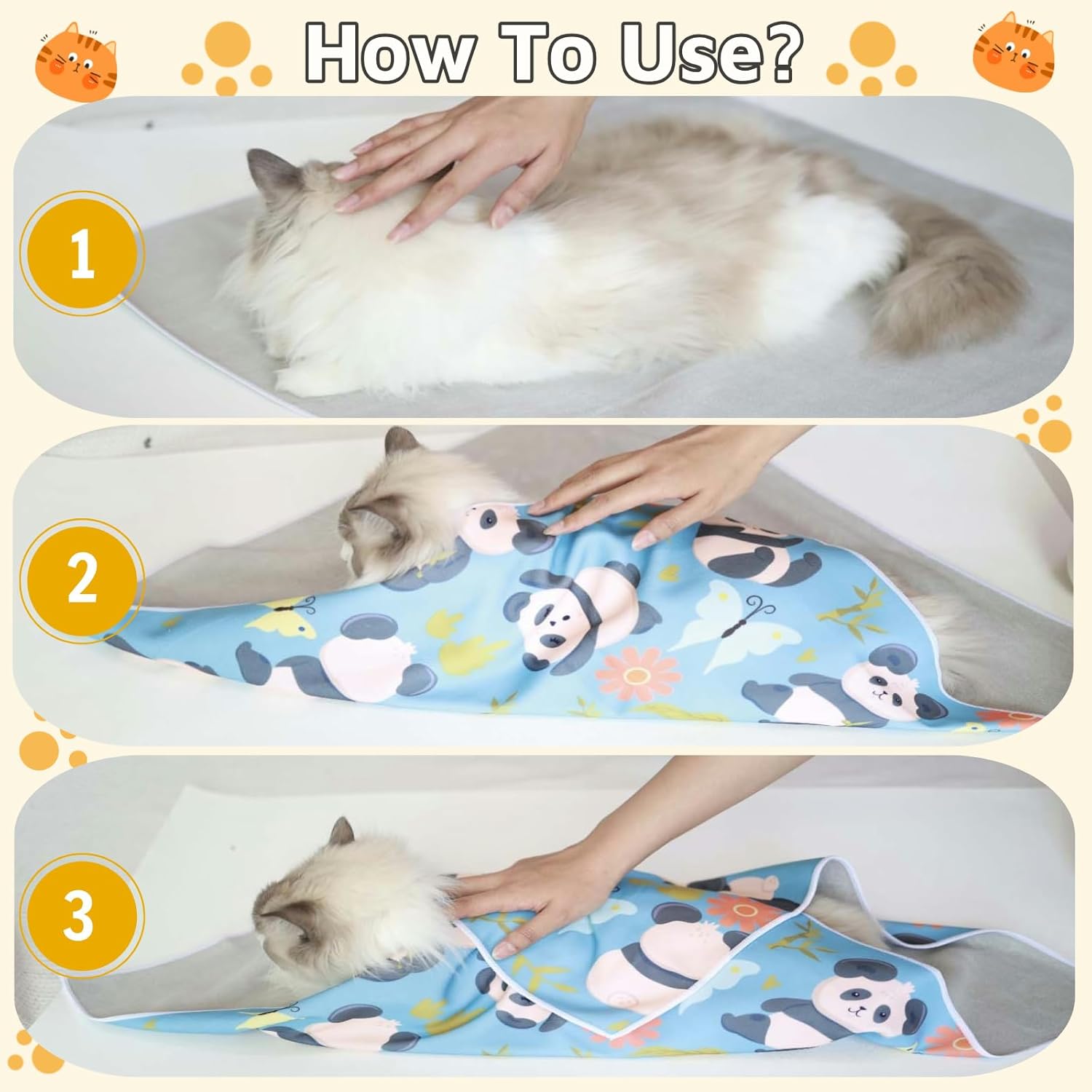 How To Use?

1

2

3