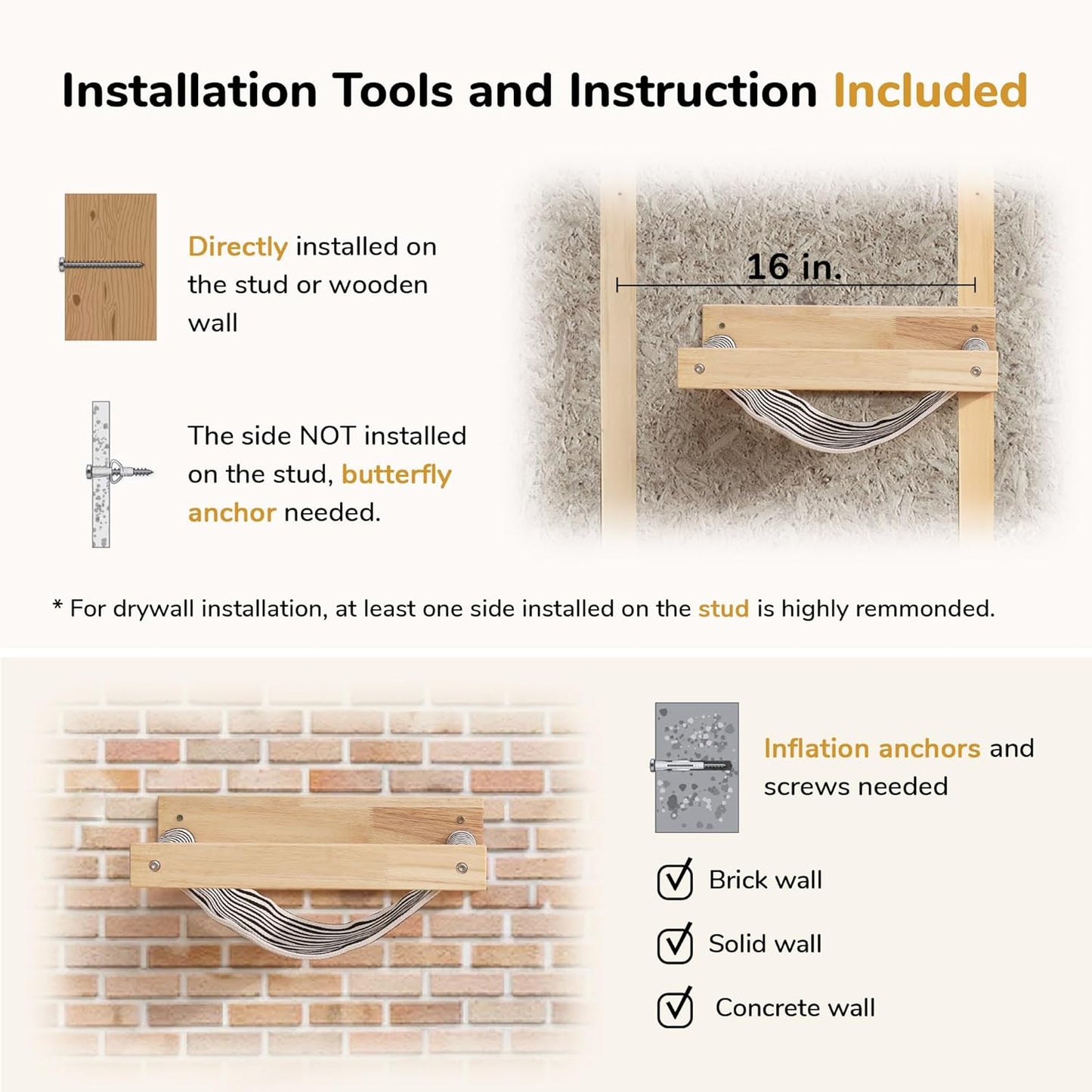 Installation Tools and Instruction Included

Directly installed on the stud or wooden wall

The side NOT installed on the stud, butterfly anchor needed.

16 in.

* For drywall installation, at least one side installed on the stud is highly remmonded.

Inflation anchors and screws needed

Brick wall

Solid wall

Concrete wall