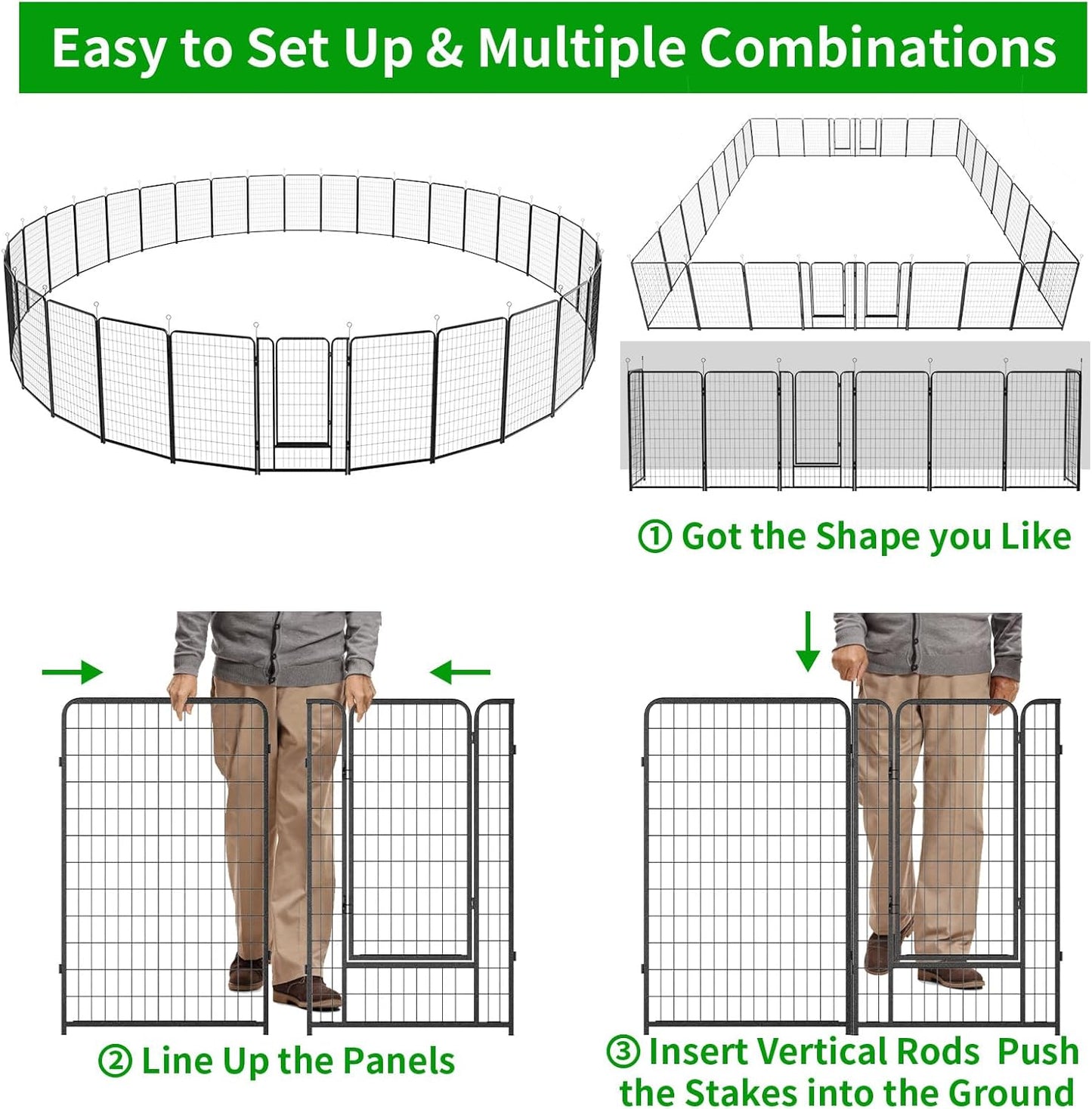 Easy to Set Up & Multiple Combinations

① Got the Shape you Like

② Line Up the Panels

③ Insert Vertical Rods Push the Stakes into the Ground