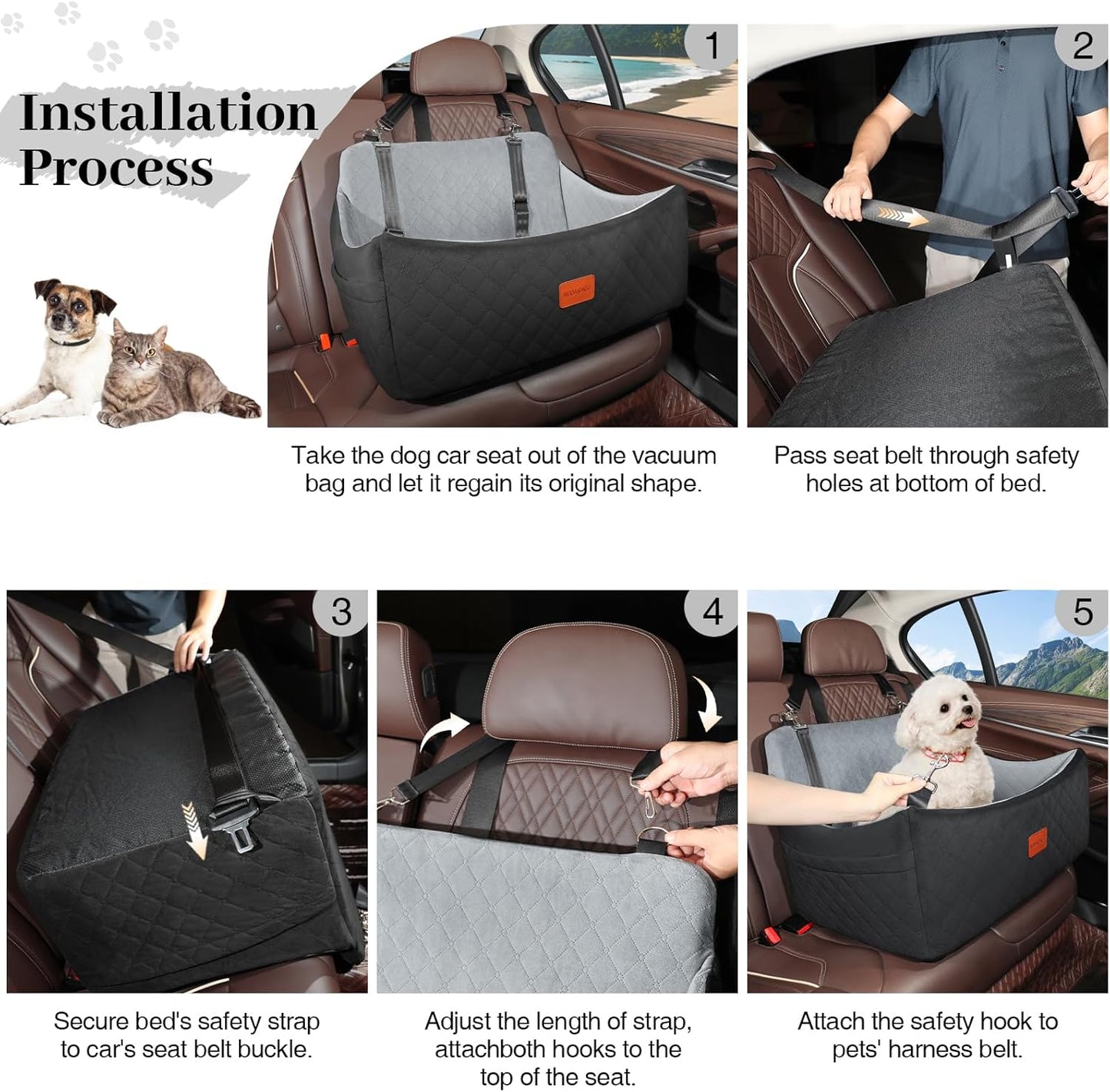 Installation Process

1

Take the dog car seat out of the vacuum bag and let it regain its original shape.

2

Pass seat belt through safety holes at bottom of bed.

3

Secure bed's safety strap to car's seat belt buckle.

4

Adjust the length of strap, attachboth hooks to the top of the seat.

5

Attach the safety hook to pets' harness belt.