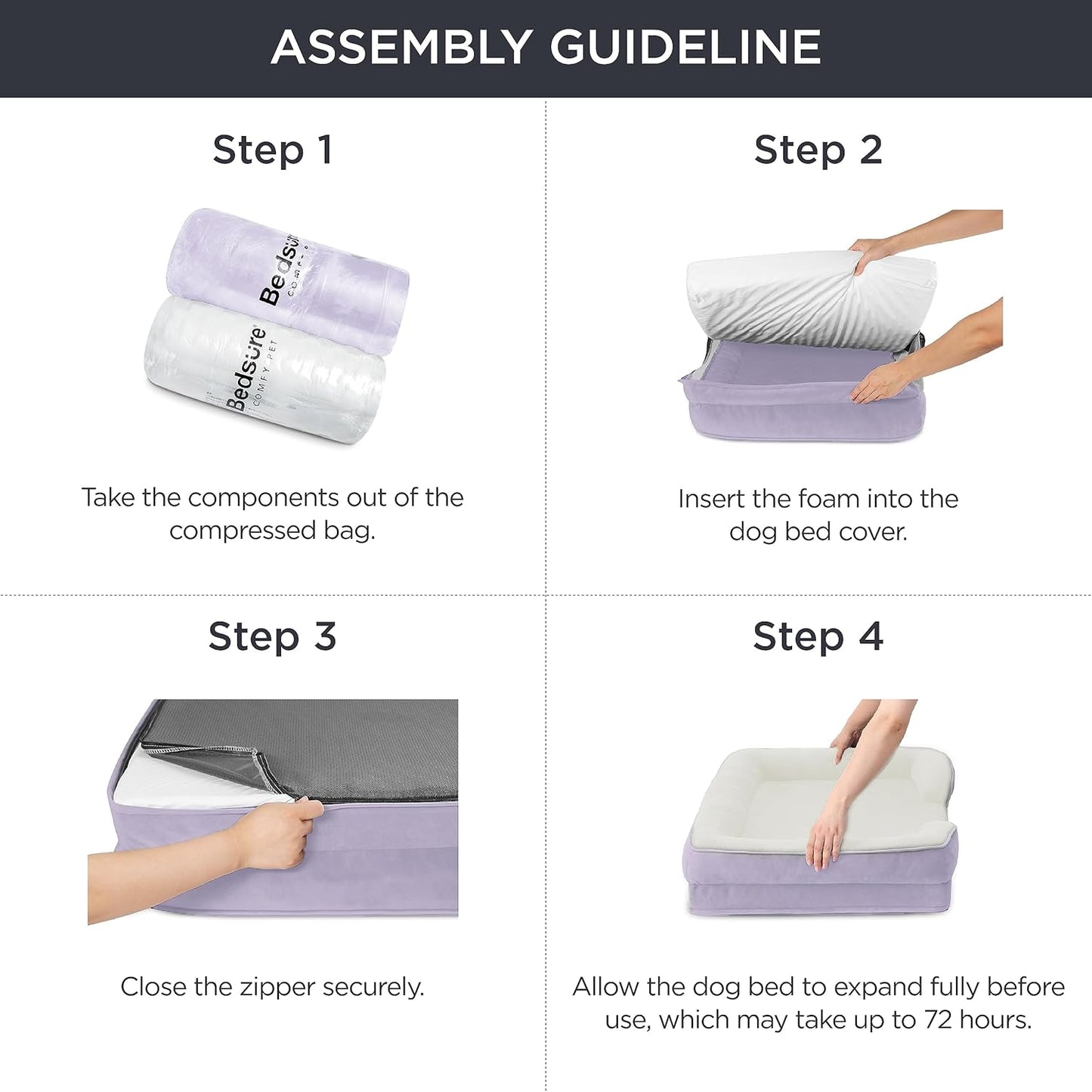 ASSEMBLY GUIDELINE

Step 1

Bedsure
COMFY PET

Bedsure
COMFY PET

Take the components out of the compressed bag.

Step 2

Insert the foam into the dog bed cover.

Step 3

Close the zipper securely.

Step 4

Allow the dog bed to expand fully before use, which may take up to 72 hours.