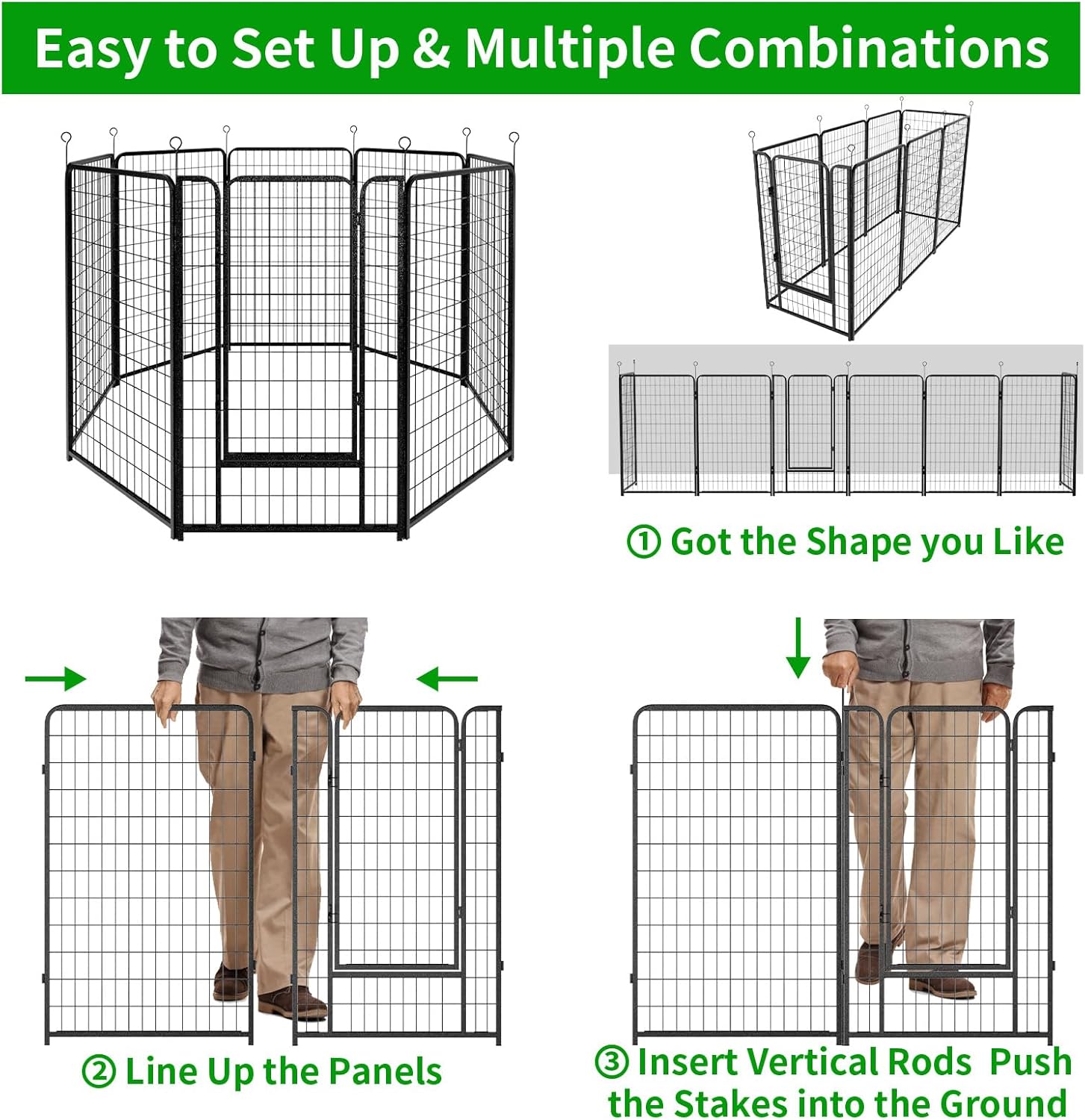 Easy to Set Up & Multiple Combinations

① Got the Shape you Like

② Line Up the Panels

③ Insert Vertical Rods Push the Stakes into the Ground