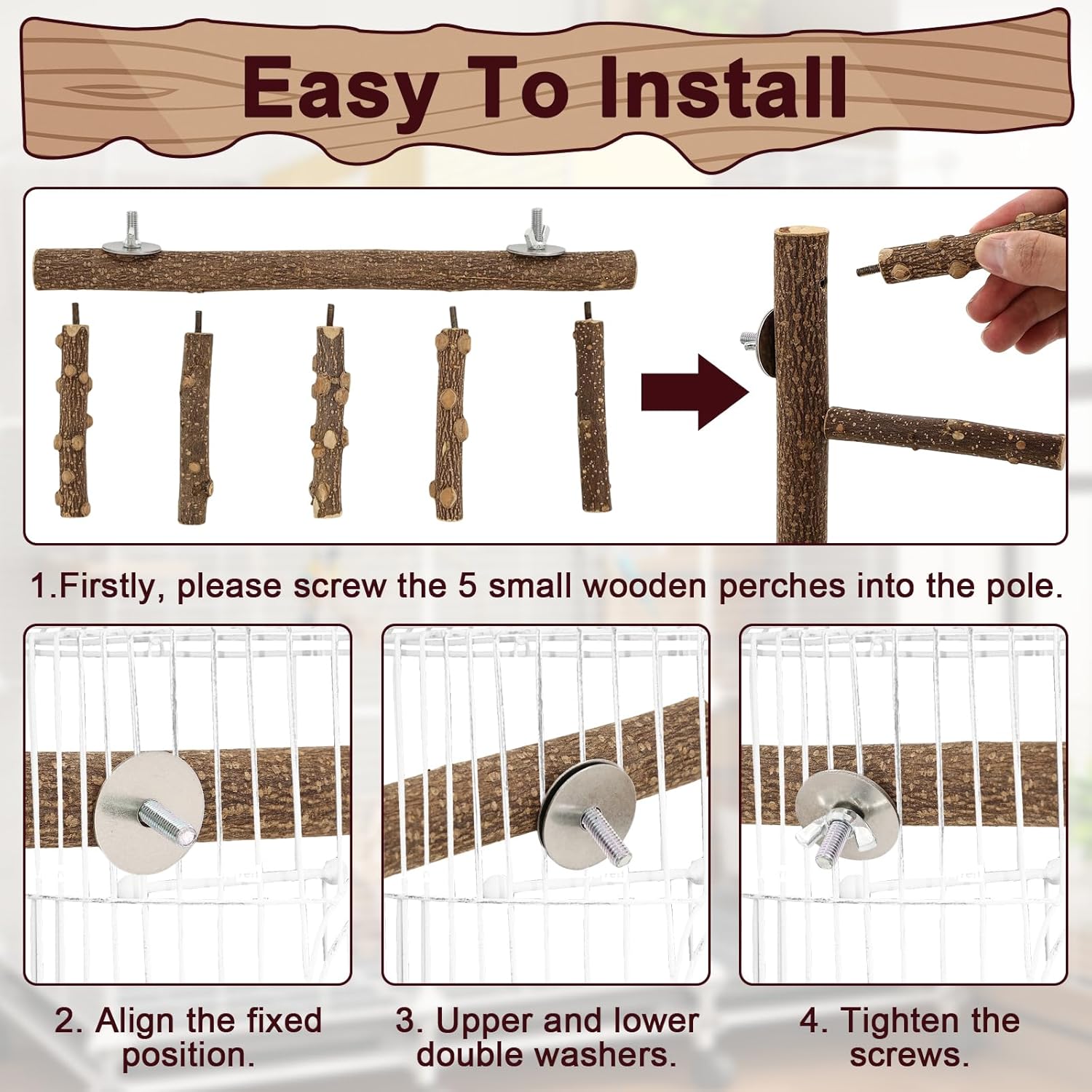 Easy To Install

1.Firstly, please screw the 5 small wooden perches into the pole.

2. Align the fixed position.

3. Upper and lower double washers.

4. Tighten the screws.