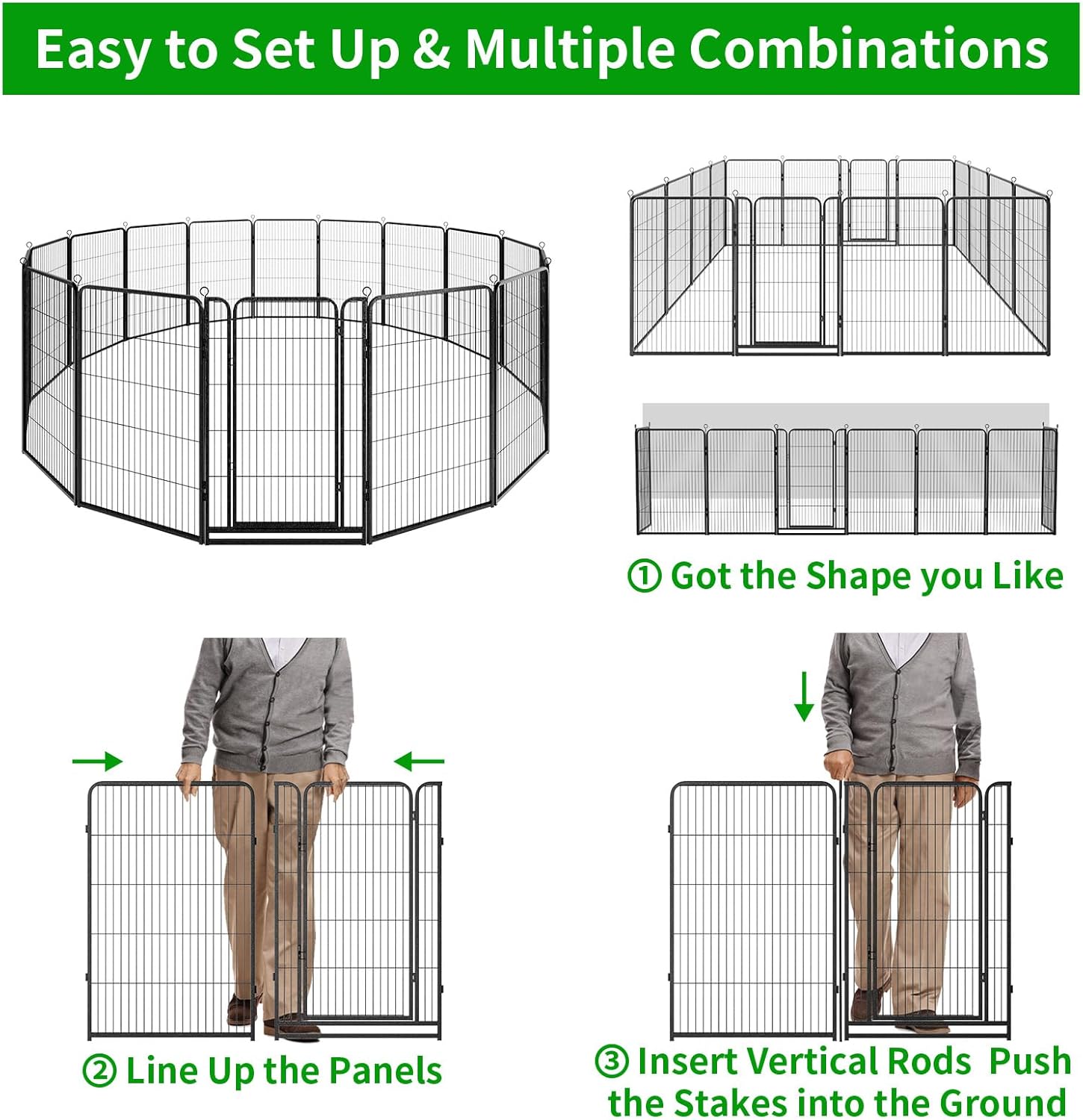 Easy to Set Up & Multiple Combinations

① Got the Shape you Like

② Line Up the Panels

③ Insert Vertical Rods Push the Stakes into the Ground