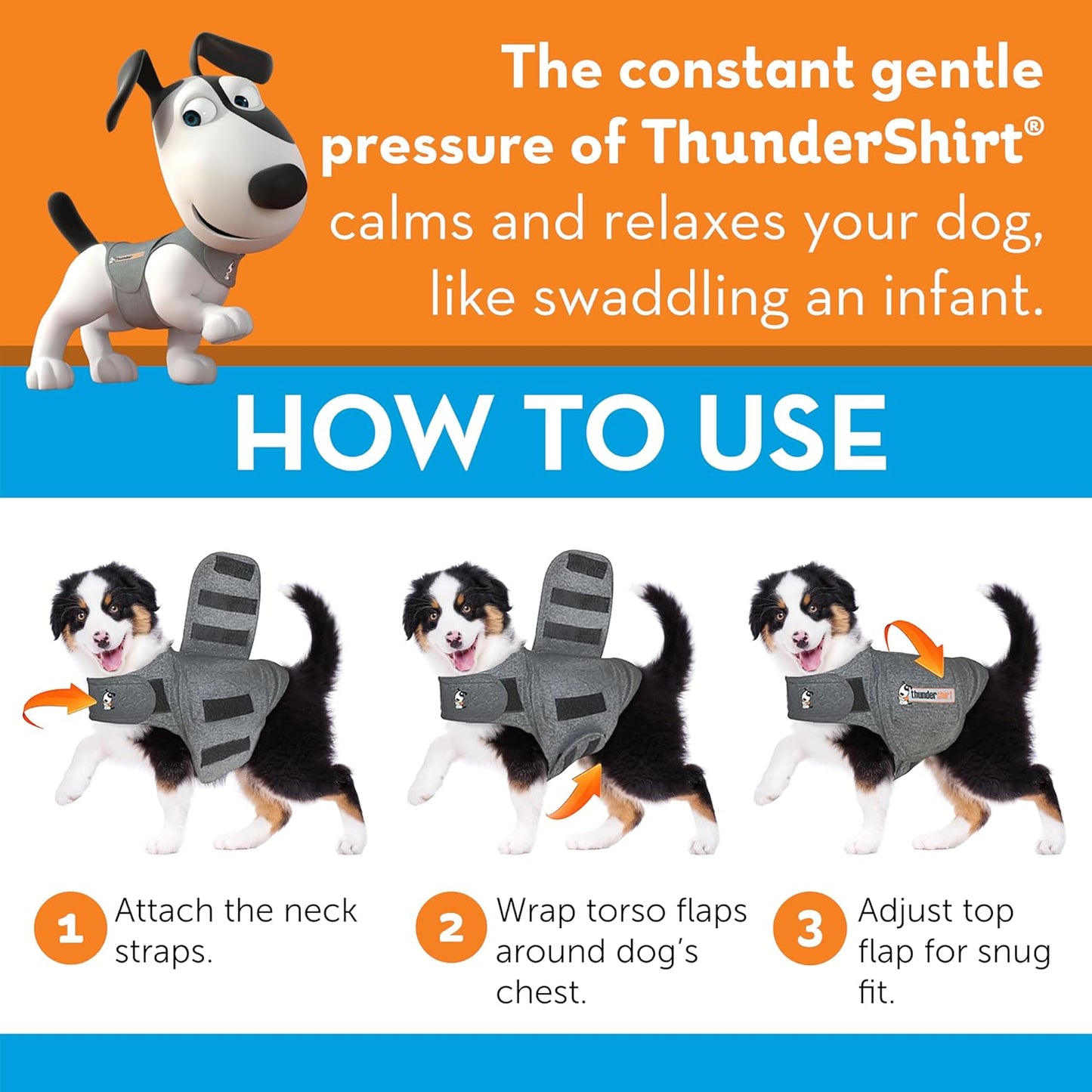 The constant gentle pressure of ThunderShirt® calms and relaxes your dog, like swaddling an infant.

HOW TO USE

thundershirt

1 Attach the neck straps.

2 Wrap torso flaps around dog's chest.

3 Adjust top flap for snug fit.