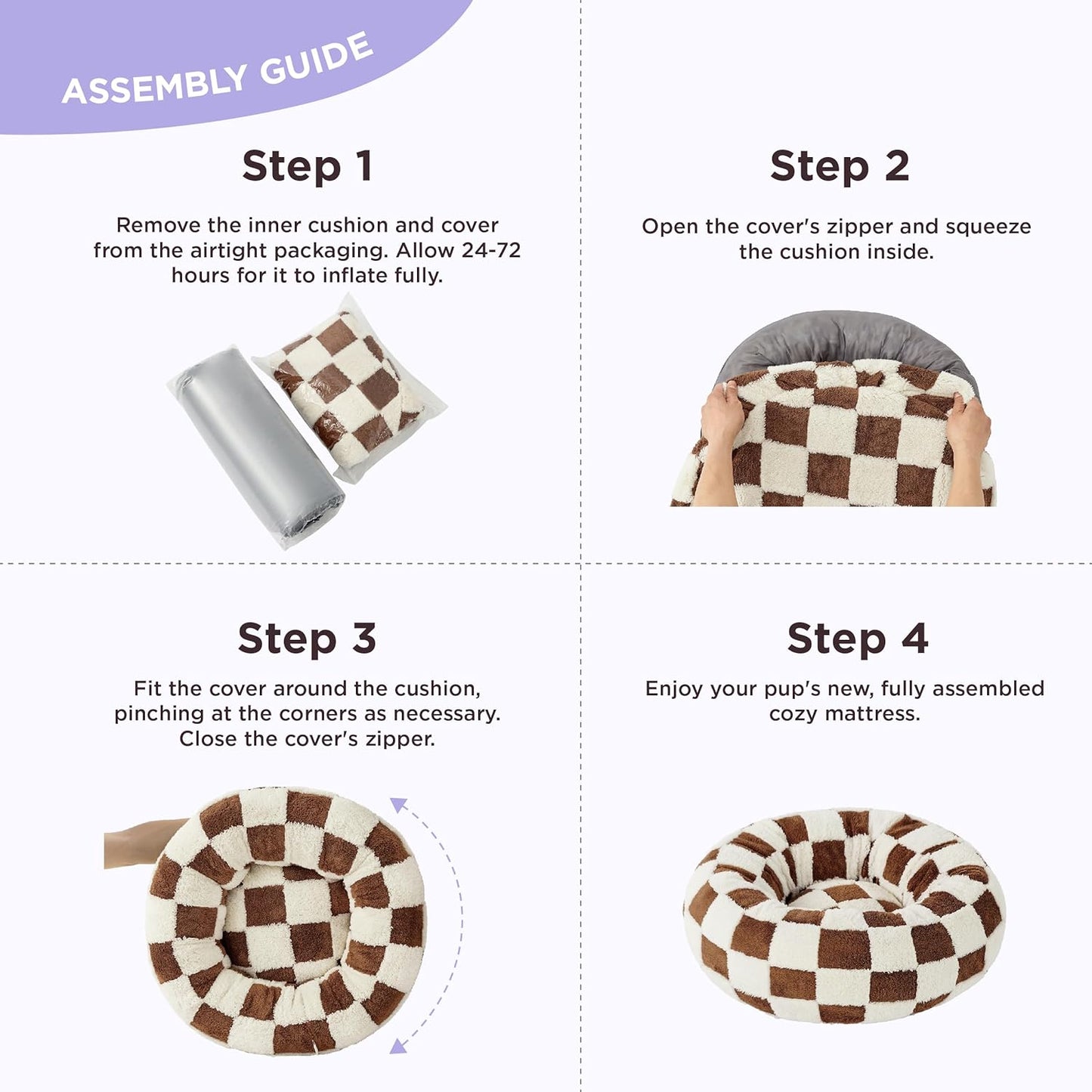 ASSEMBLY GUIDE

Step 1

Remove the inner cushion and cover from the airtight packaging. Allow 24-72 hours for it to inflate fully.

Step 2

Open the cover's zipper and squeeze the cushion inside.

Step 3

Fit the cover around the cushion, pinching at the corners as necessary. Close the cover's zipper.

Step 4

Enjoy your pup's new, fully assembled cozy mattress.