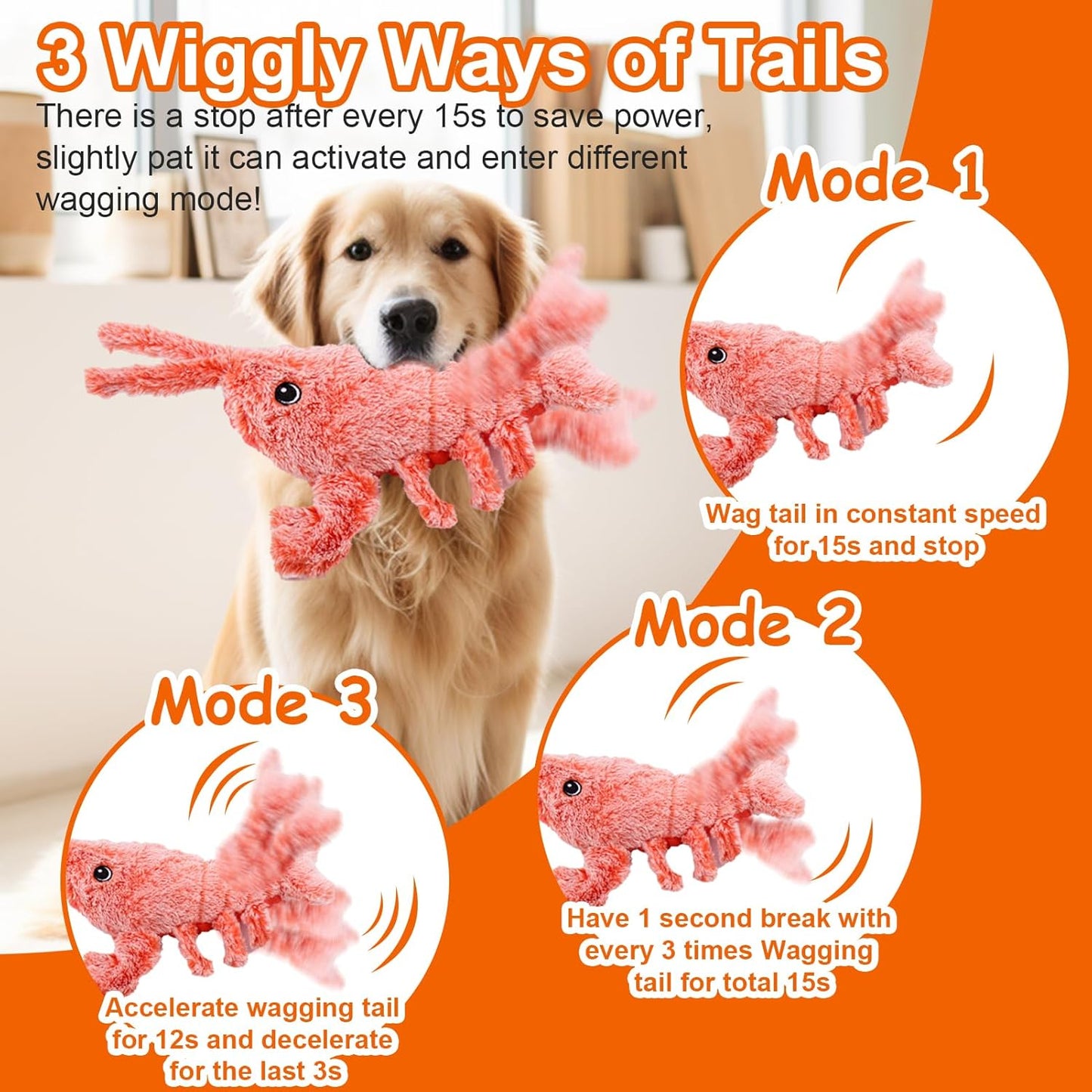 3 Wiggly Ways of Tails

There is a stop after every 15s to save power, slightly pat it can activate and enter different wagging mode!

Mode 1

Wag tail in constant speed for 15s and stop

Mode 2

Have 1 second break with every 3 times Wagging tail for total 15s

Mode 3

Accelerate wagging tail for 12s and decelerate for the last 3s