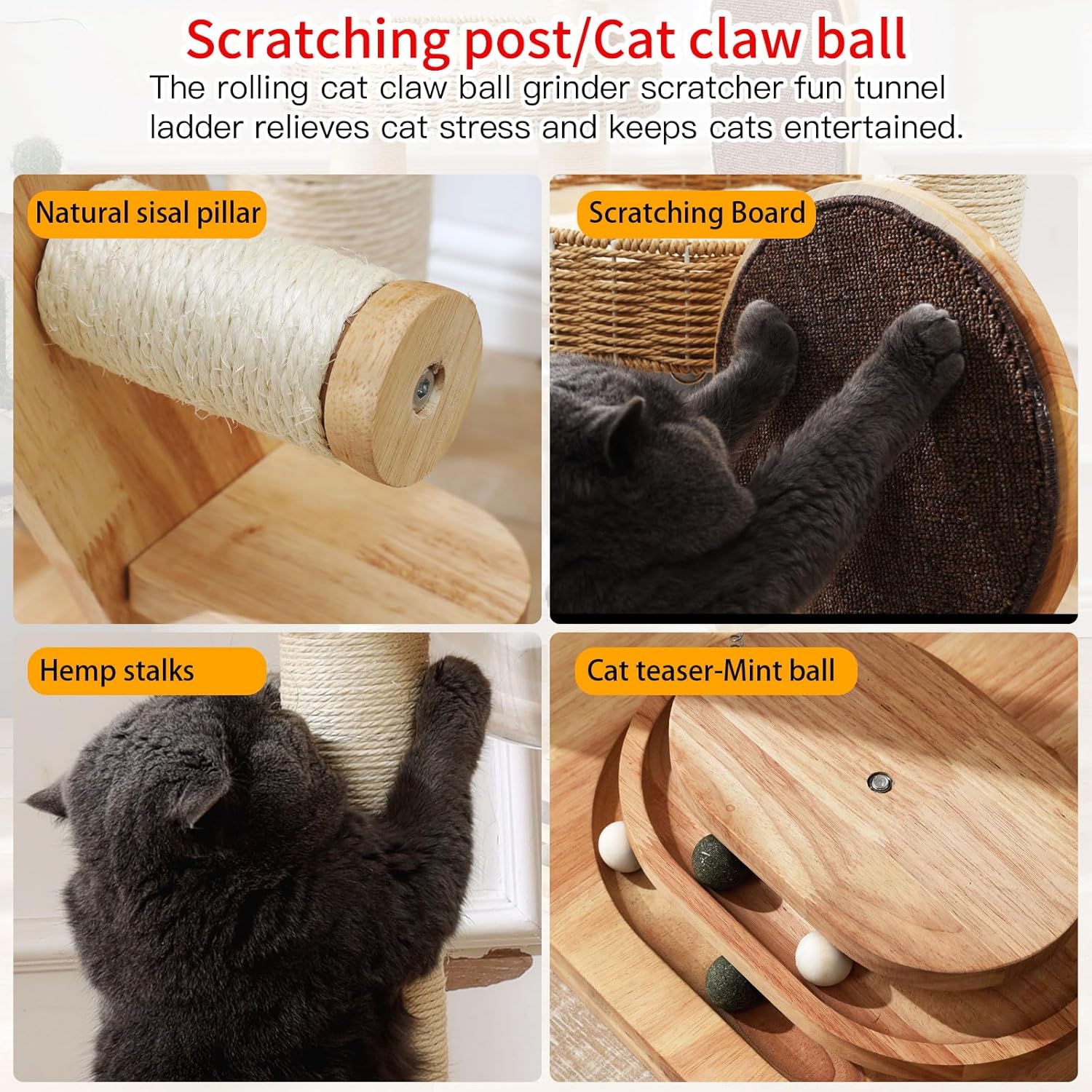 Scratching post/Cat claw ball

The rolling cat claw ball grinder scratcher fun tunnel ladder relieves cat stress and keeps cats entertained.

Natural sisal pillar

Scratching Board

Hemp stalks

Cat teaser-Mint ball