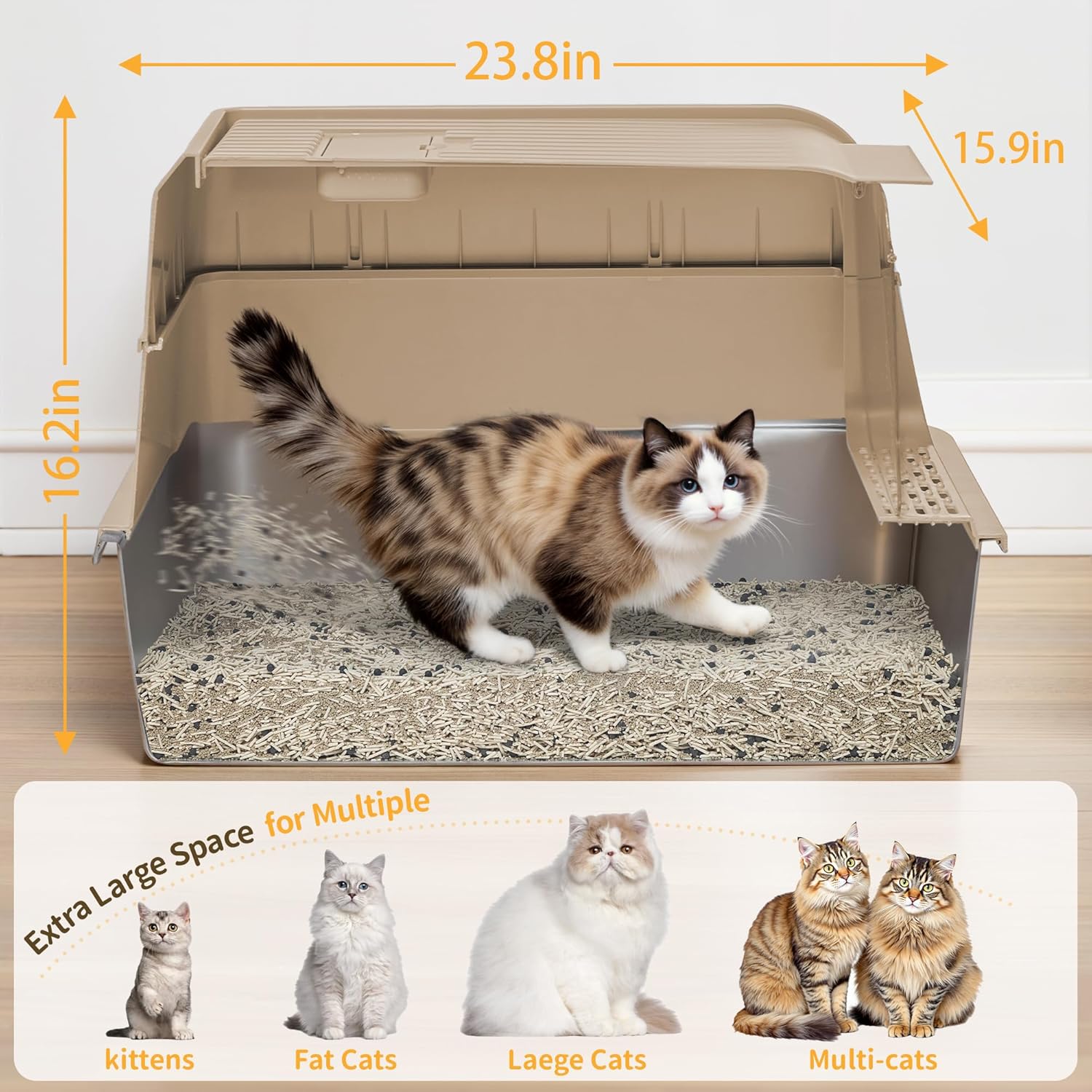 23.8in

15.9in

16.2in

Extra Large Space for Multiple

kittens

Fat Cats

Laege Cats

Multi-cats