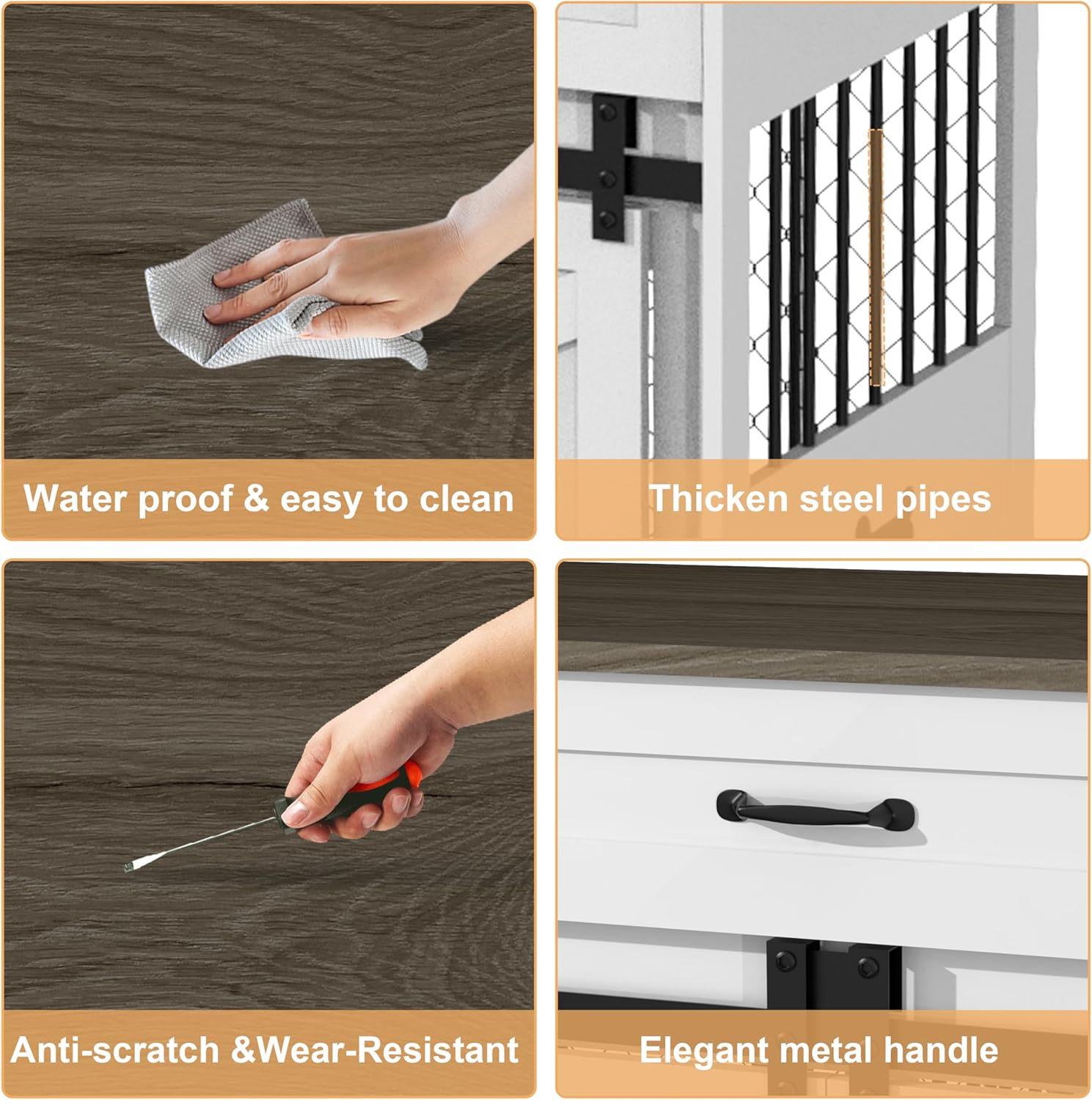 Water proof & easy to clean

Thicken steel pipes

Anti-scratch &Wear-Resistant

Elegant metal handle