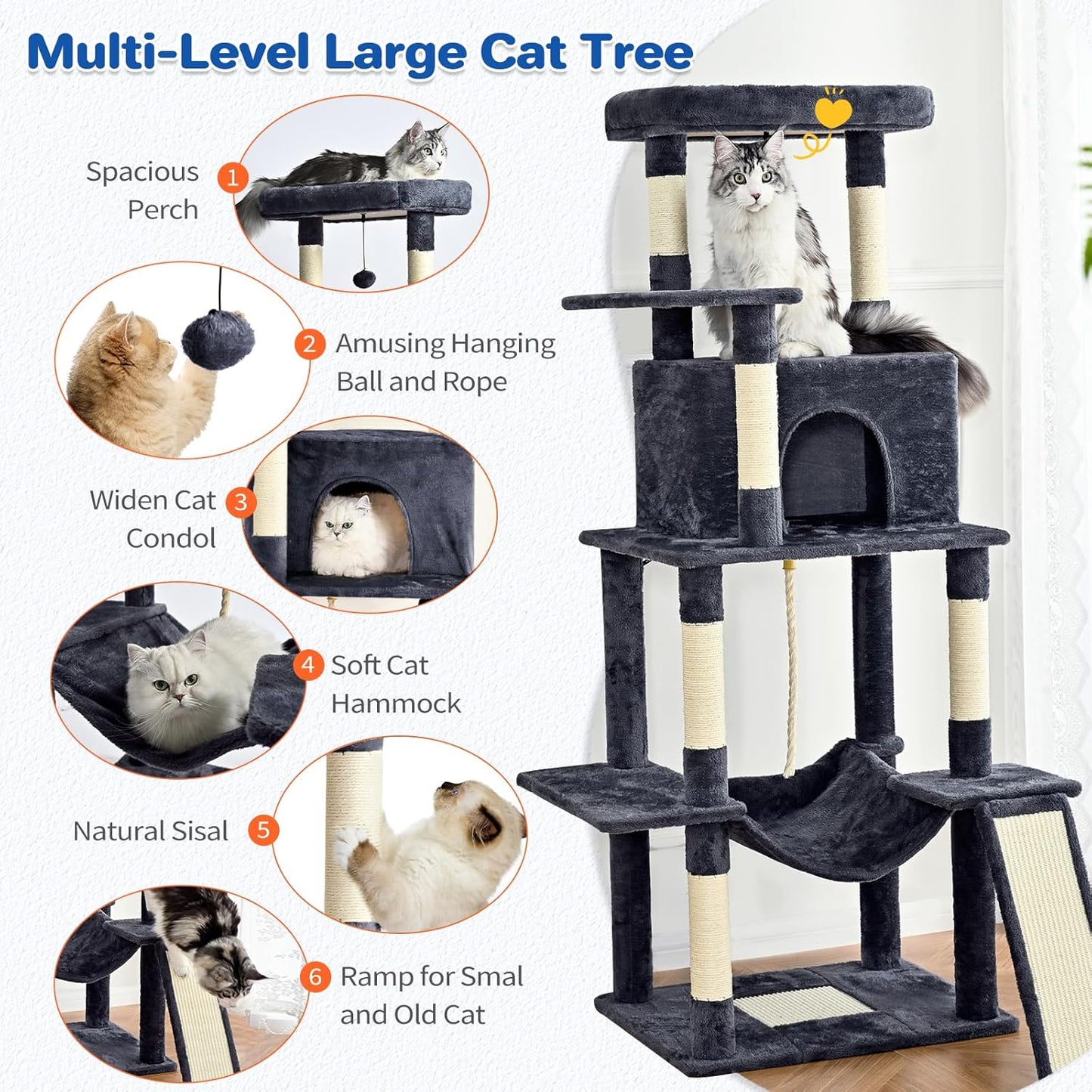 Multi-Level Large Cat Tree

Spacious Perch 1

2 Amusing Hanging Ball and Rope

Widen Cat Condol 3

4 Soft Cat Hammock

Natural Sisal 5

6 Ramp for Smal and Old Cat