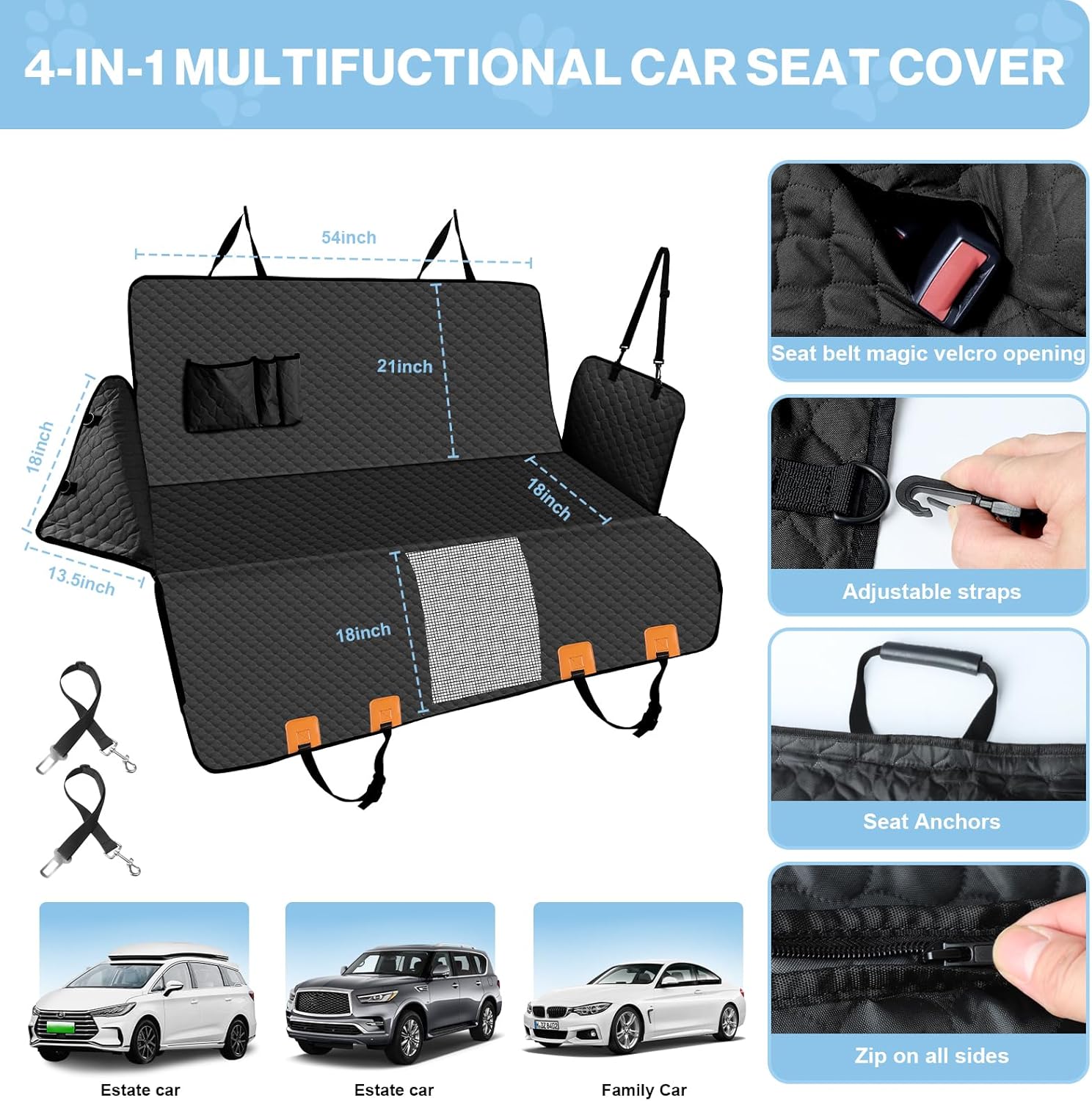 4-IN-1 MULTIFUCTIONAL CAR SEAT COVER

54inch

21inch

18inch

18inch

13.5inch

18inch

Seat belt magic velcro opening

Adjustable straps

Seat Anchors

Zip on all sides

Estate car

Estate car

Family Car