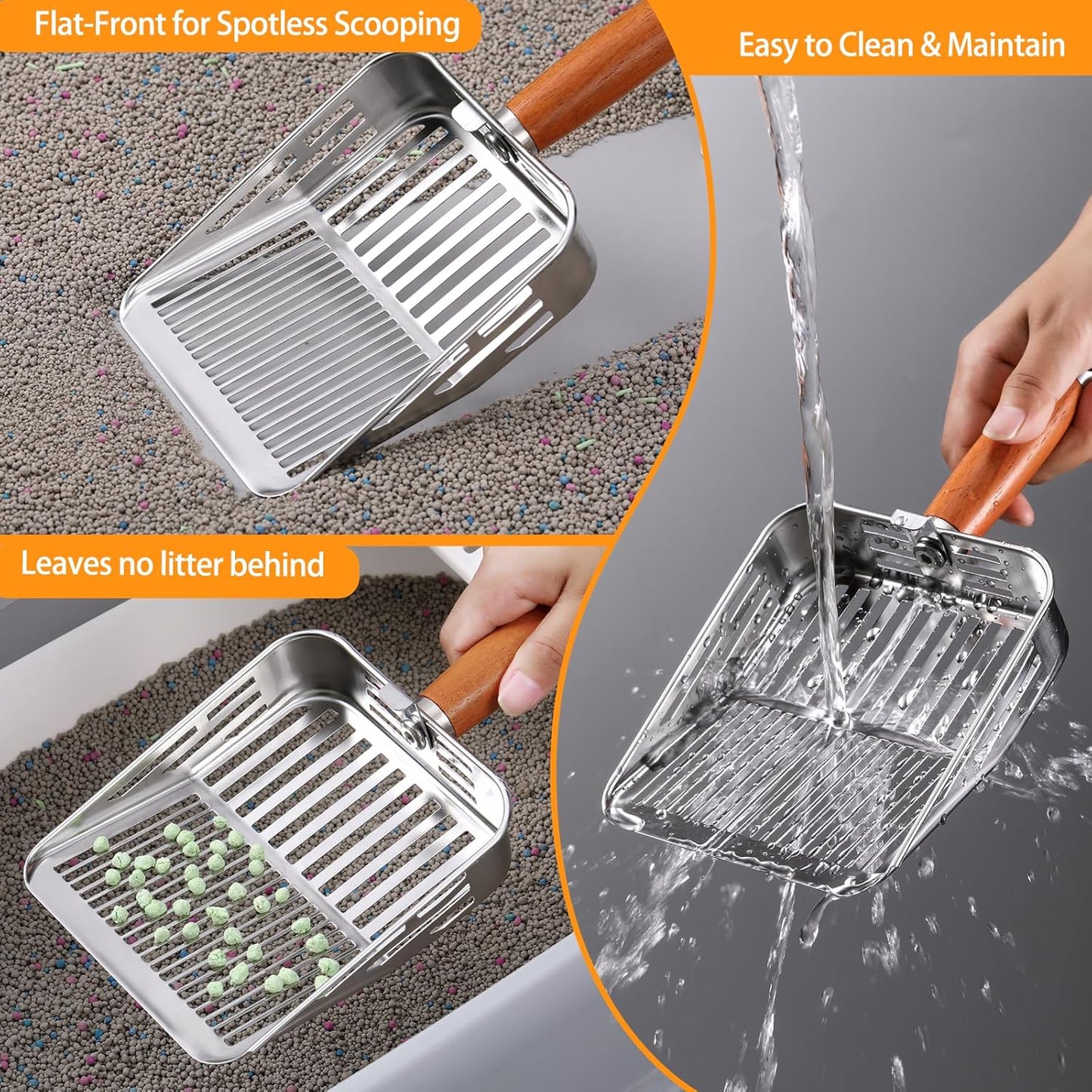 Flat-Front for Spotless Scooping

Easy to Clean & Maintain

Leaves no litter behind