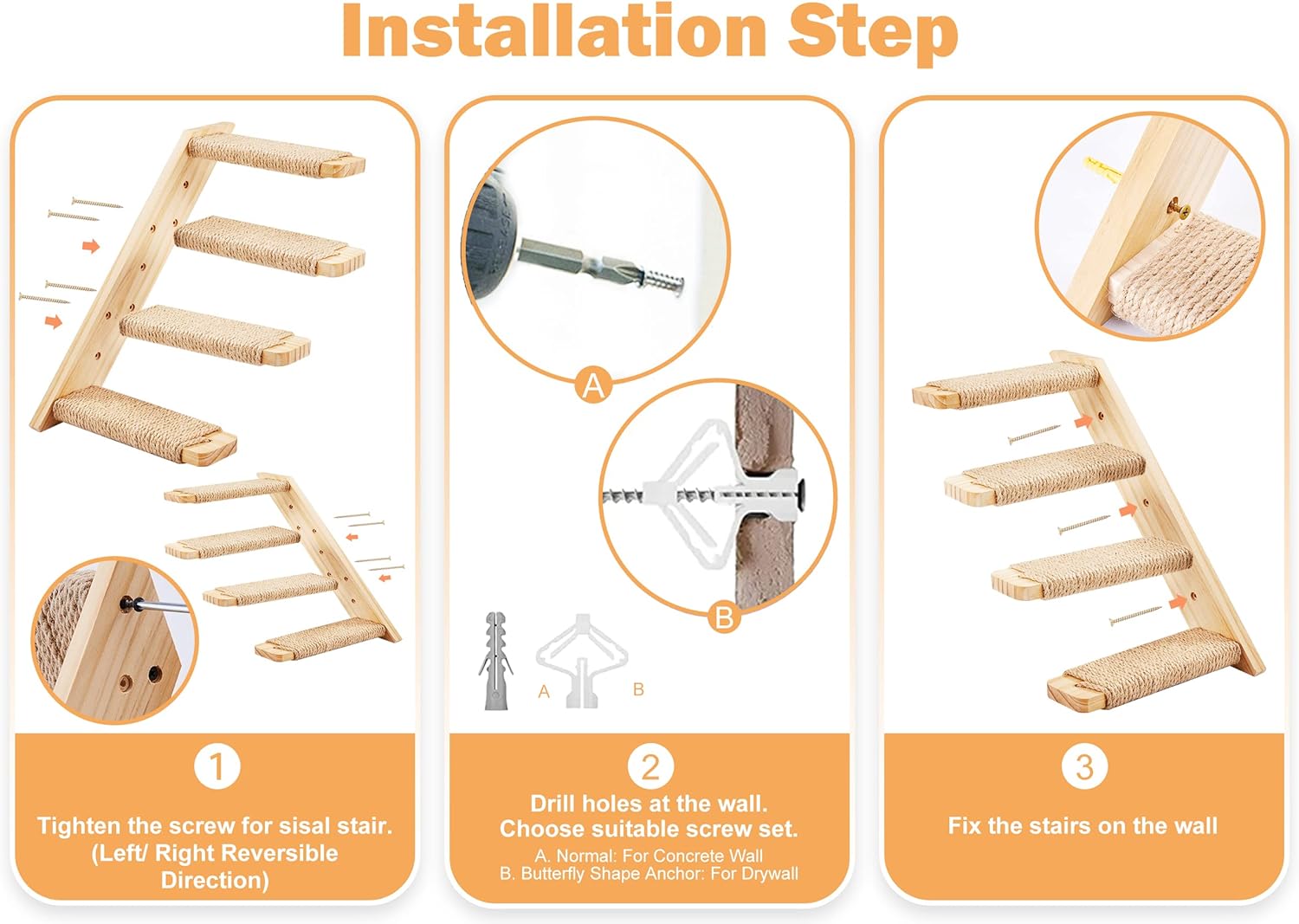 Installation Step

A

B

A B

1
Tighten the screw for sisal stair. (Left/ Right Reversible Direction)

2
Drill holes at the wall.
Choose suitable screw set.
A. Normal: For Concrete Wall
B. Butterfly Shape Anchor: For Drywall

3
Fix the stairs on the wall