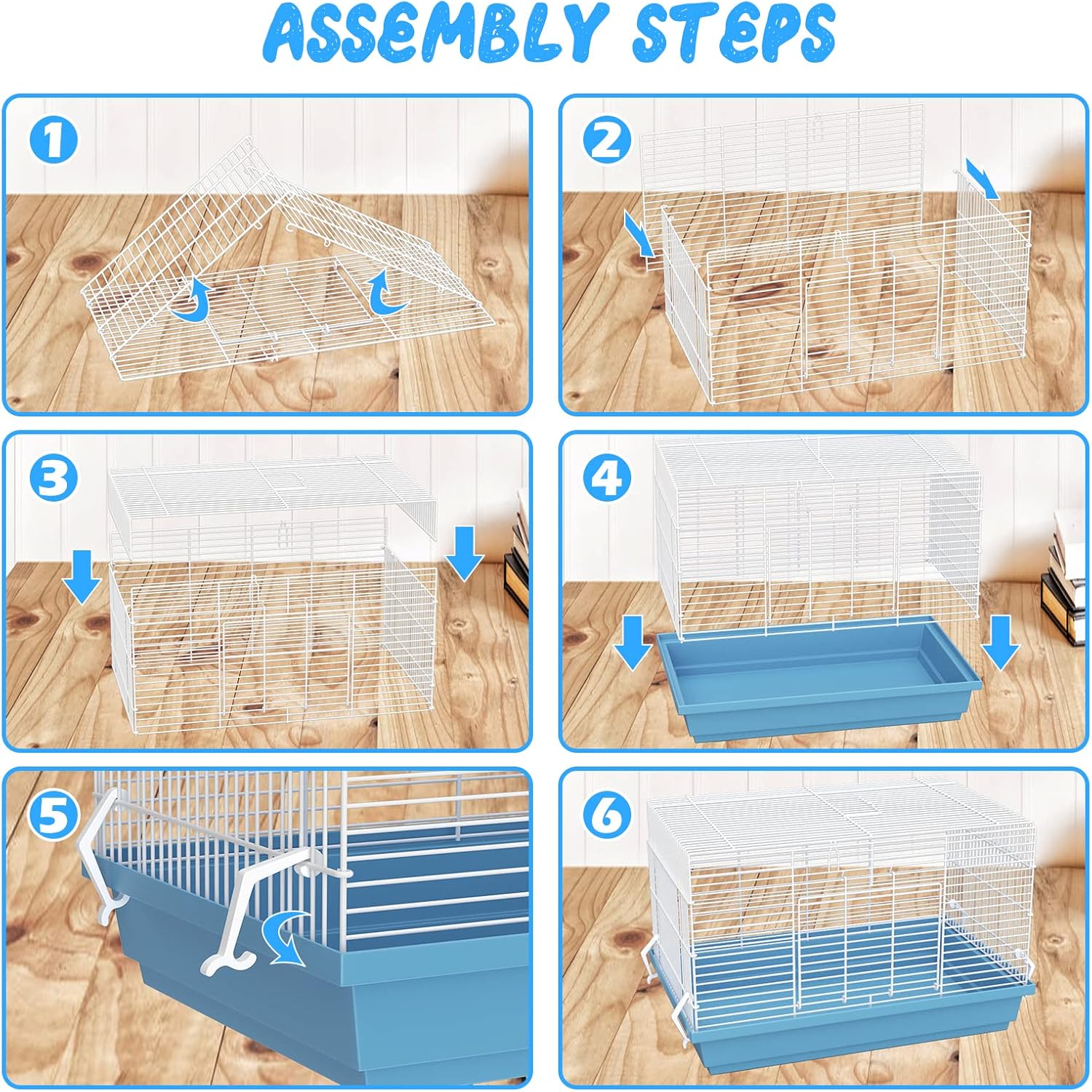 ASSEMBLY STEPS

1

2

3

4

5

6