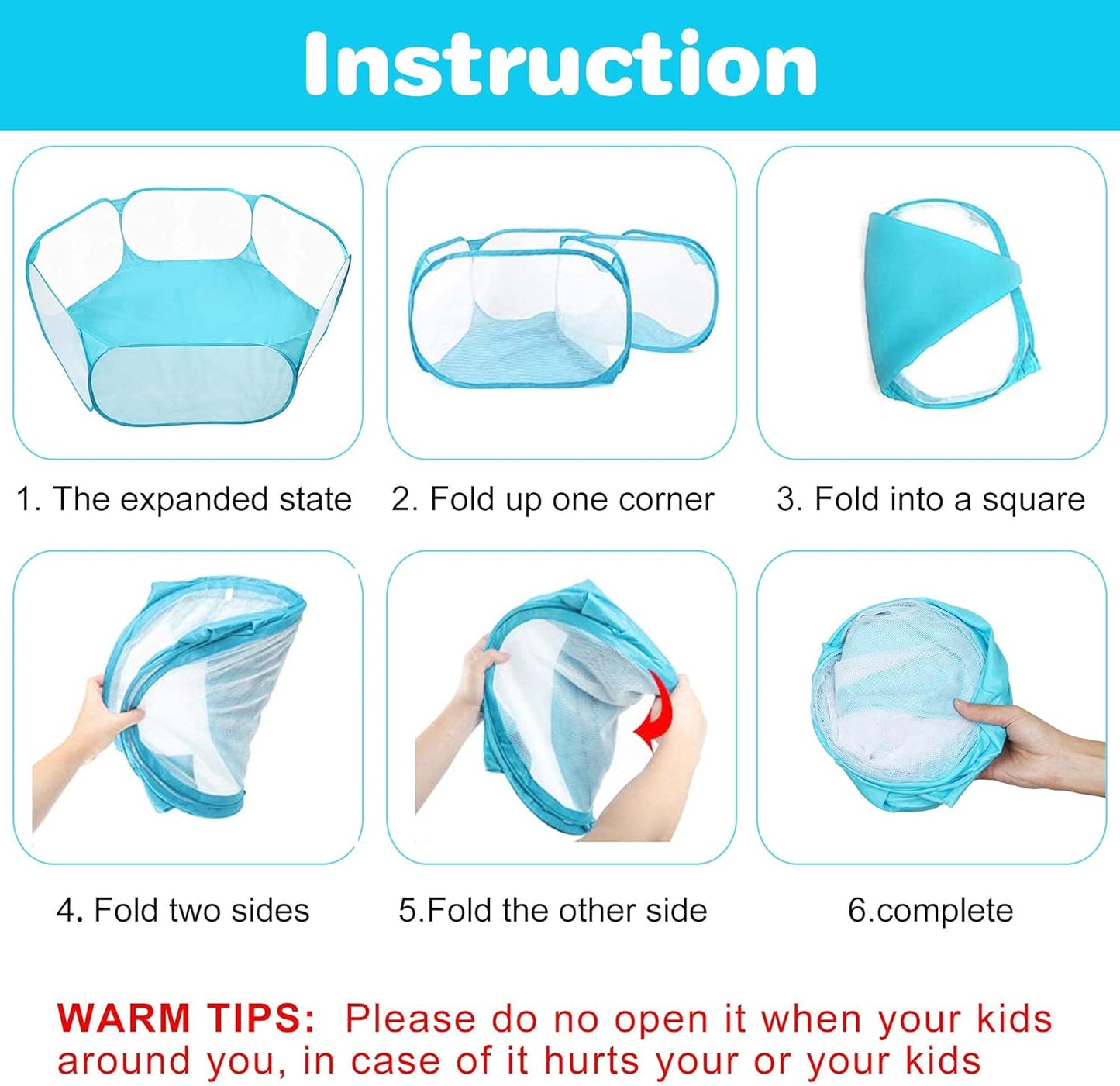 Instruction

1. The expanded state

2. Fold up one corner

3. Fold into a square

4. Fold two sides

5.Fold the other side

6.complete

WARM TIPS: Please do no open it when your kids around you, in case of it hurts your or your kids