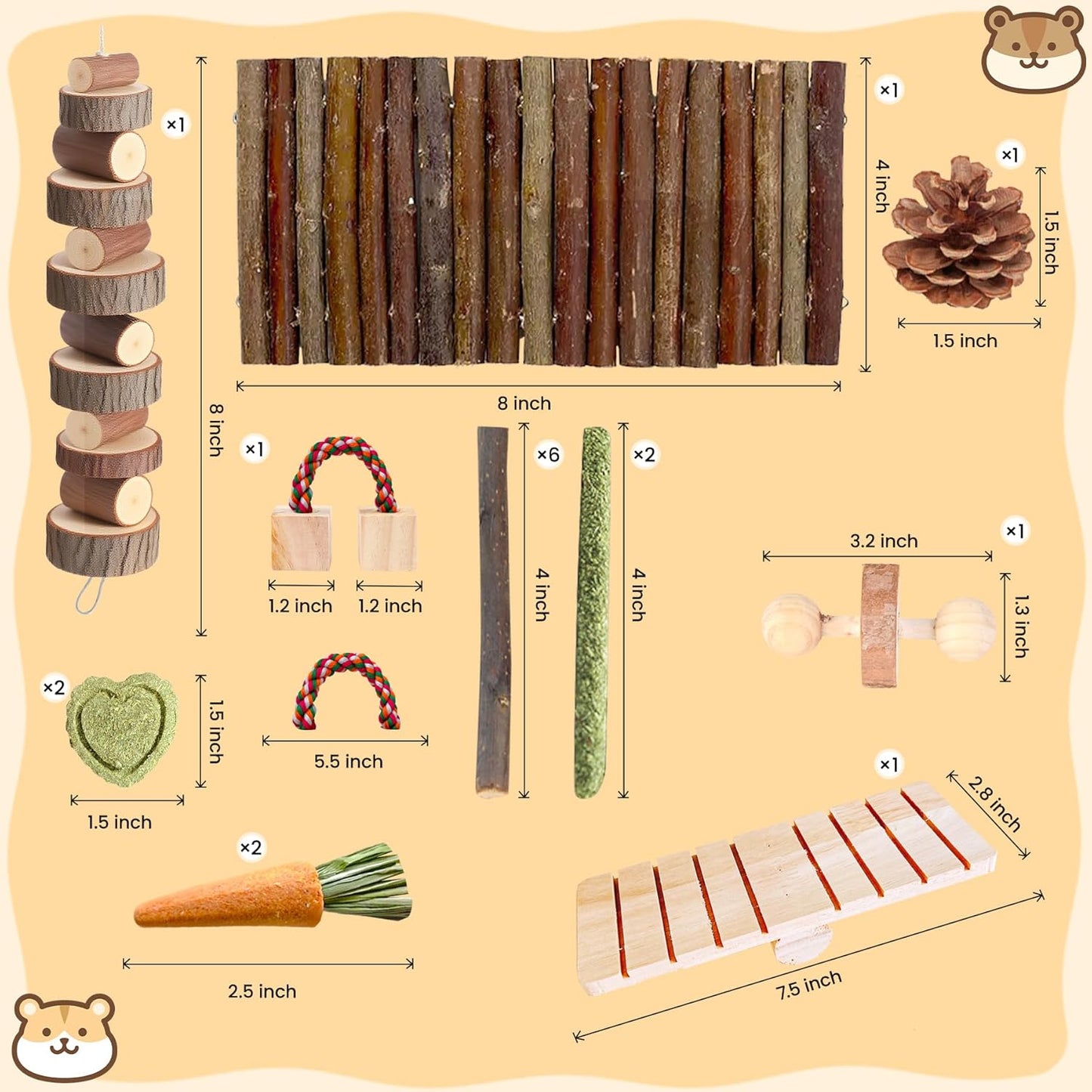 ×1
8 inch
×1
4 inch
8 inch
×1
1.5 inch
1.5 inch
×1
1.2 inch
1.2 inch
5.5 inch
×6
4 inch
×2
4 inch
×1
3.2 inch
1.3 inch
×2
1.5 inch
1.5 inch
×2
2.5 inch
×1
2.8 inch
7.5 inch