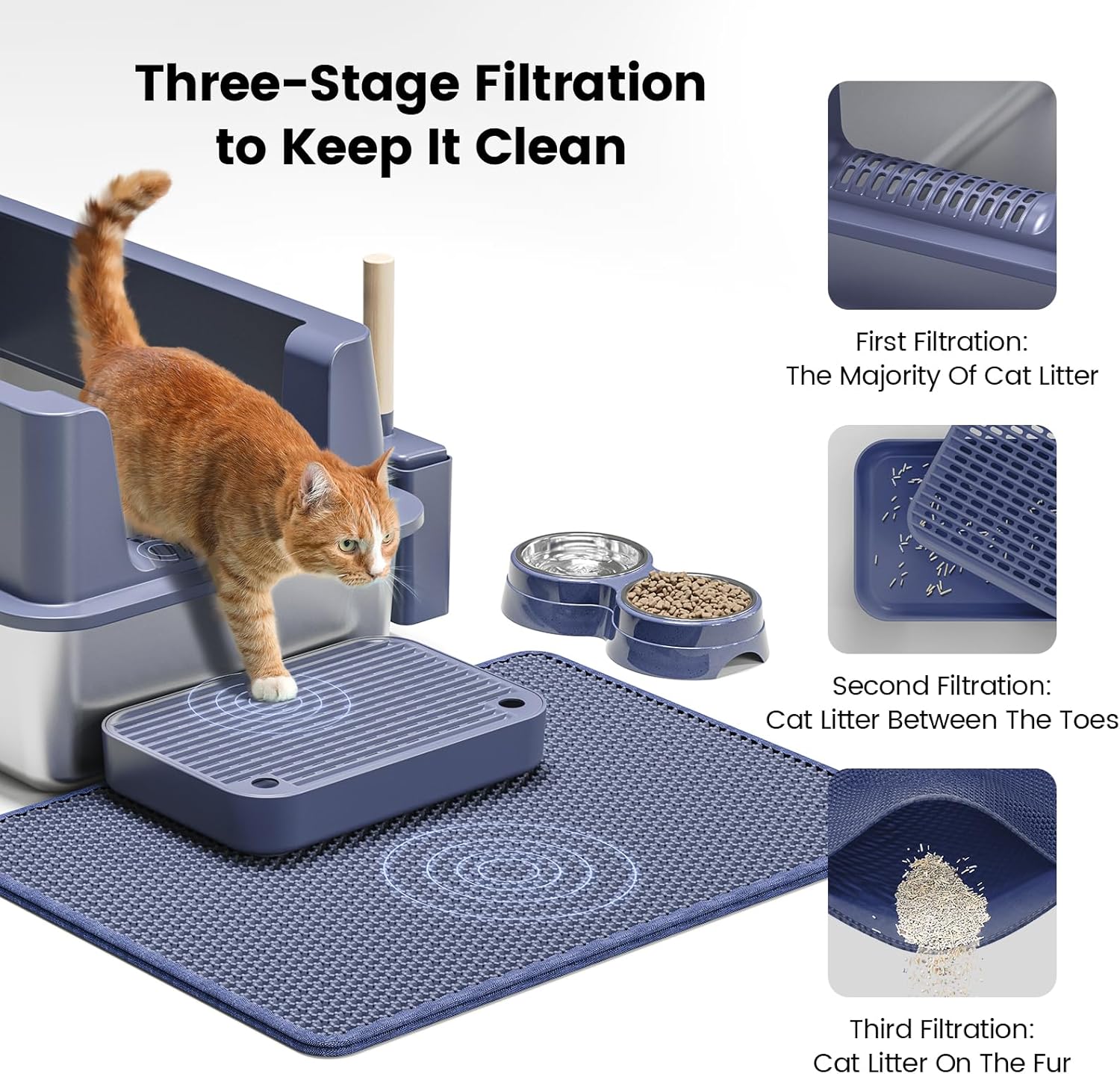 Three-Stage Filtration to Keep It Clean

First Filtration:
The Majority Of Cat Litter

Second Filtration:
Cat Litter Between The Toes

Third Filtration:
Cat Litter On The Fur