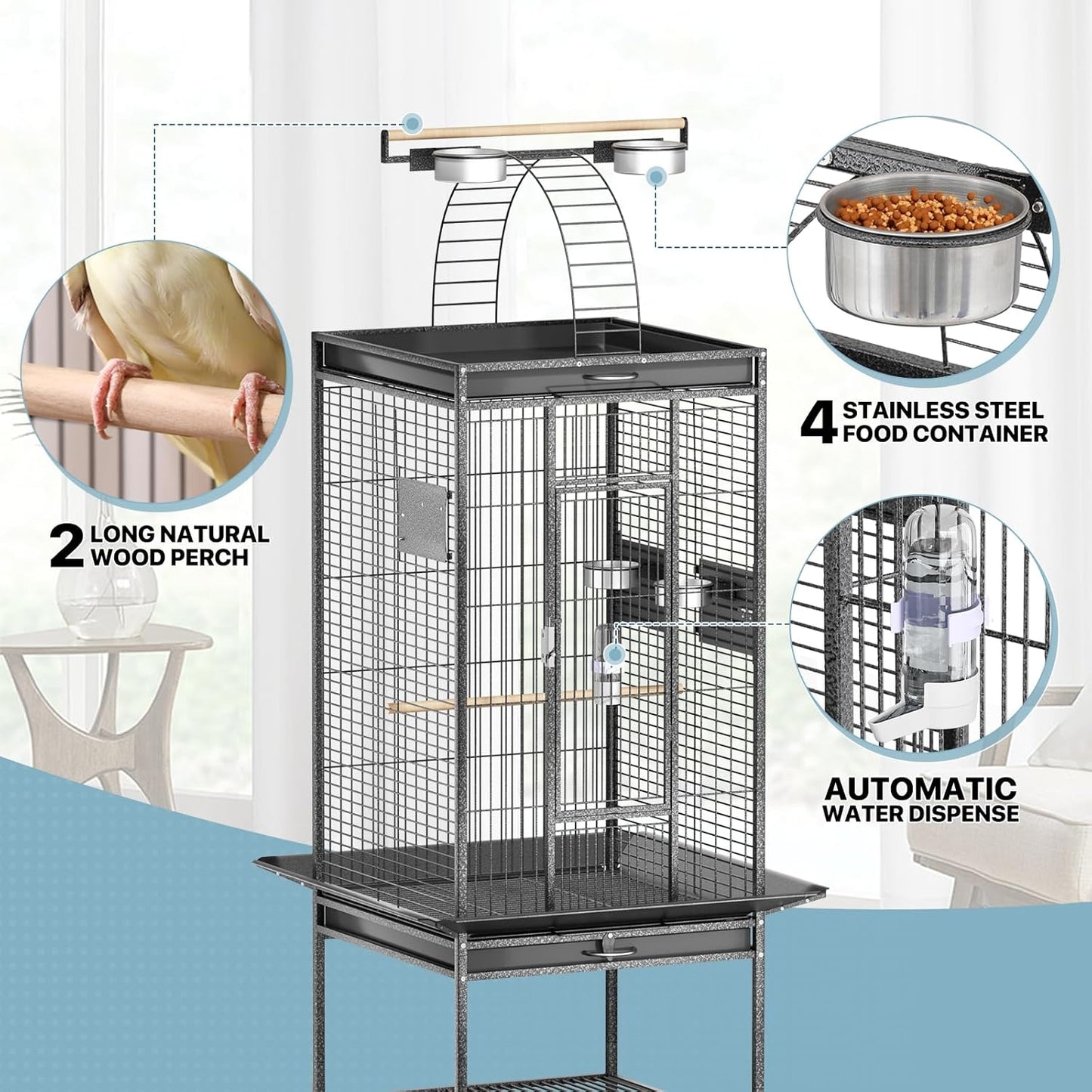 2 LONG NATURAL WOOD PERCH

4 STAINLESS STEEL FOOD CONTAINER

AUTOMATIC WATER DISPENSE