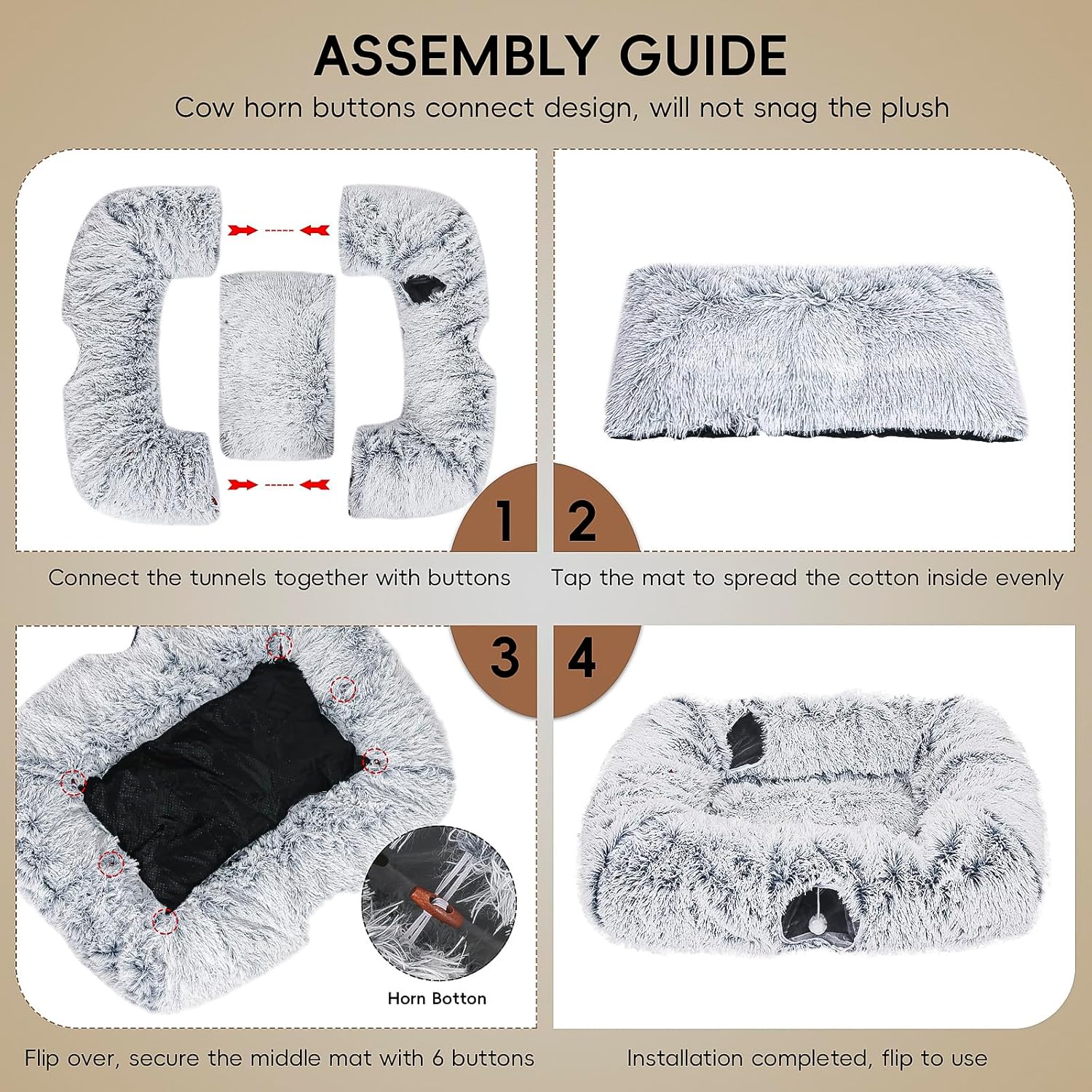 ASSEMBLY GUIDE

Cow horn buttons connect design, will not snag the plush

1

2

Connect the tunnels together with buttons

Tap the mat to spread the cotton inside evenly

3

4

Horn Botton

Flip over, secure the middle mat with 6 buttons

Installation completed, flip to use