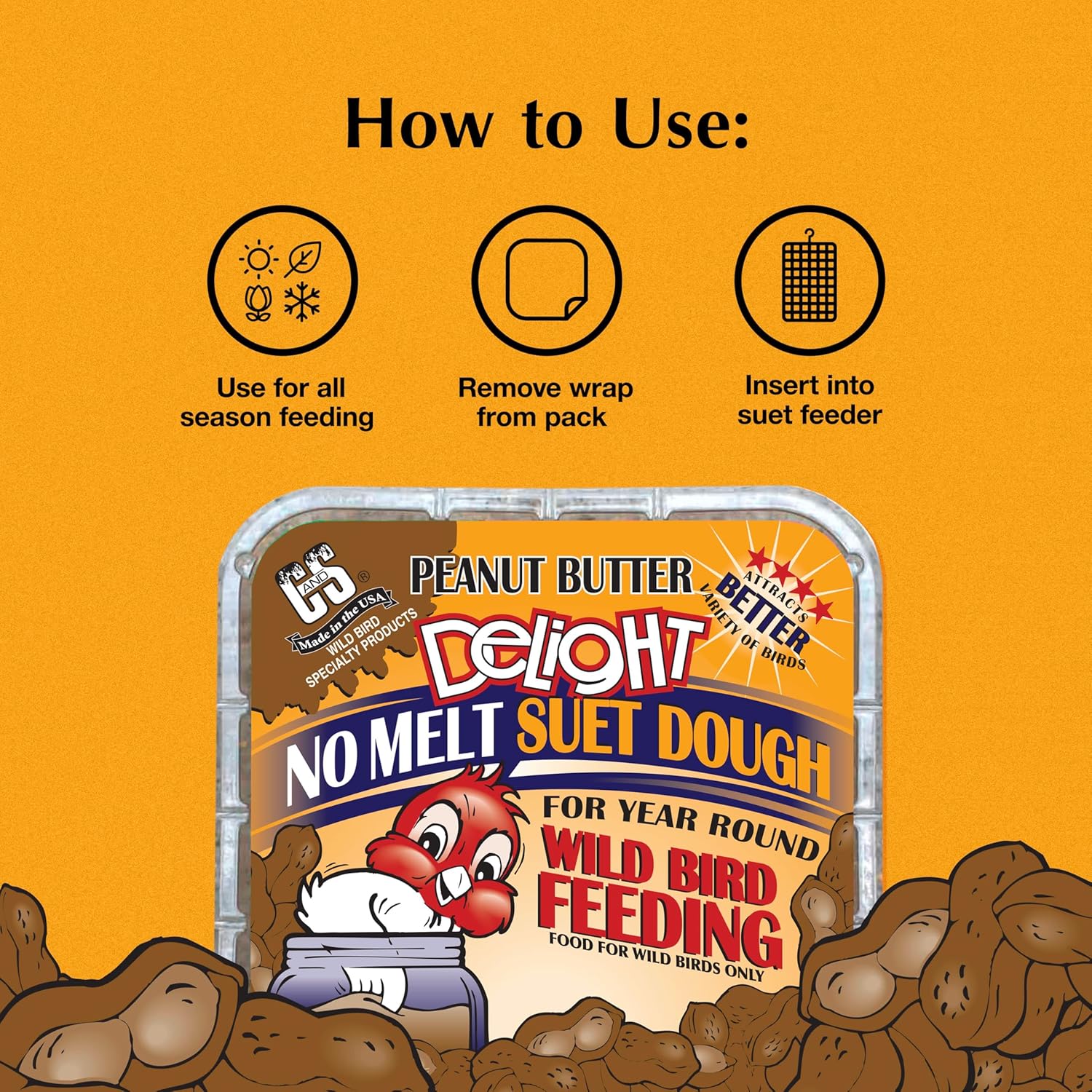 How to Use:

Use for all season feeding

Remove wrap from pack

Insert into suet feeder

C AND S®
Made in the USA
WILD BIRD SPECIALTY PRODUCTS

PEANUT BUTTER

DELIGHT

ATTRACTS BETTER VARIETY OF BIRDS

NO MELT SUET DOUGH

FOR YEAR ROUND

WILD BIRD FEEDING

FOOD FOR WILD BIRDS ONLY